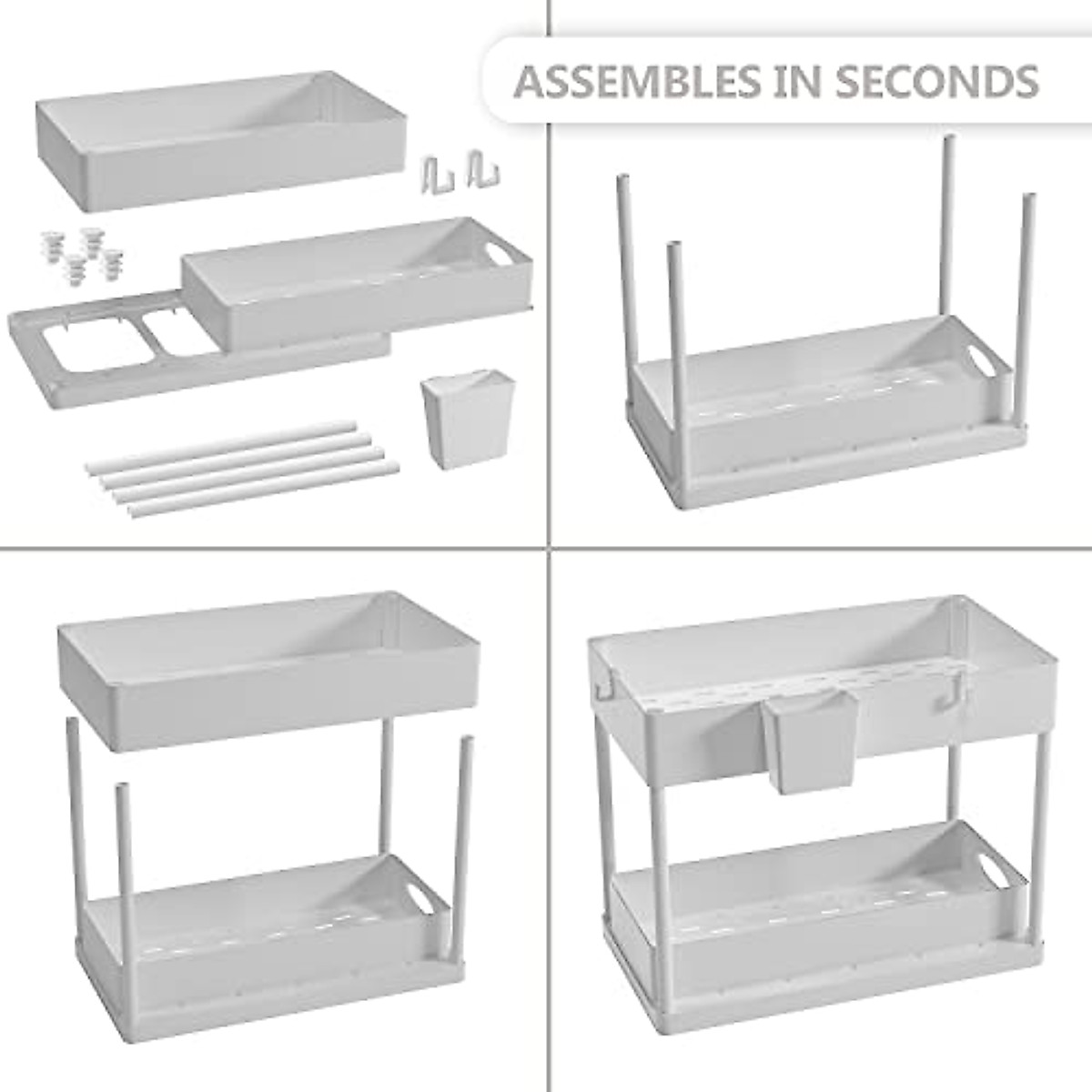 ASSEMBLES IN SECONDS