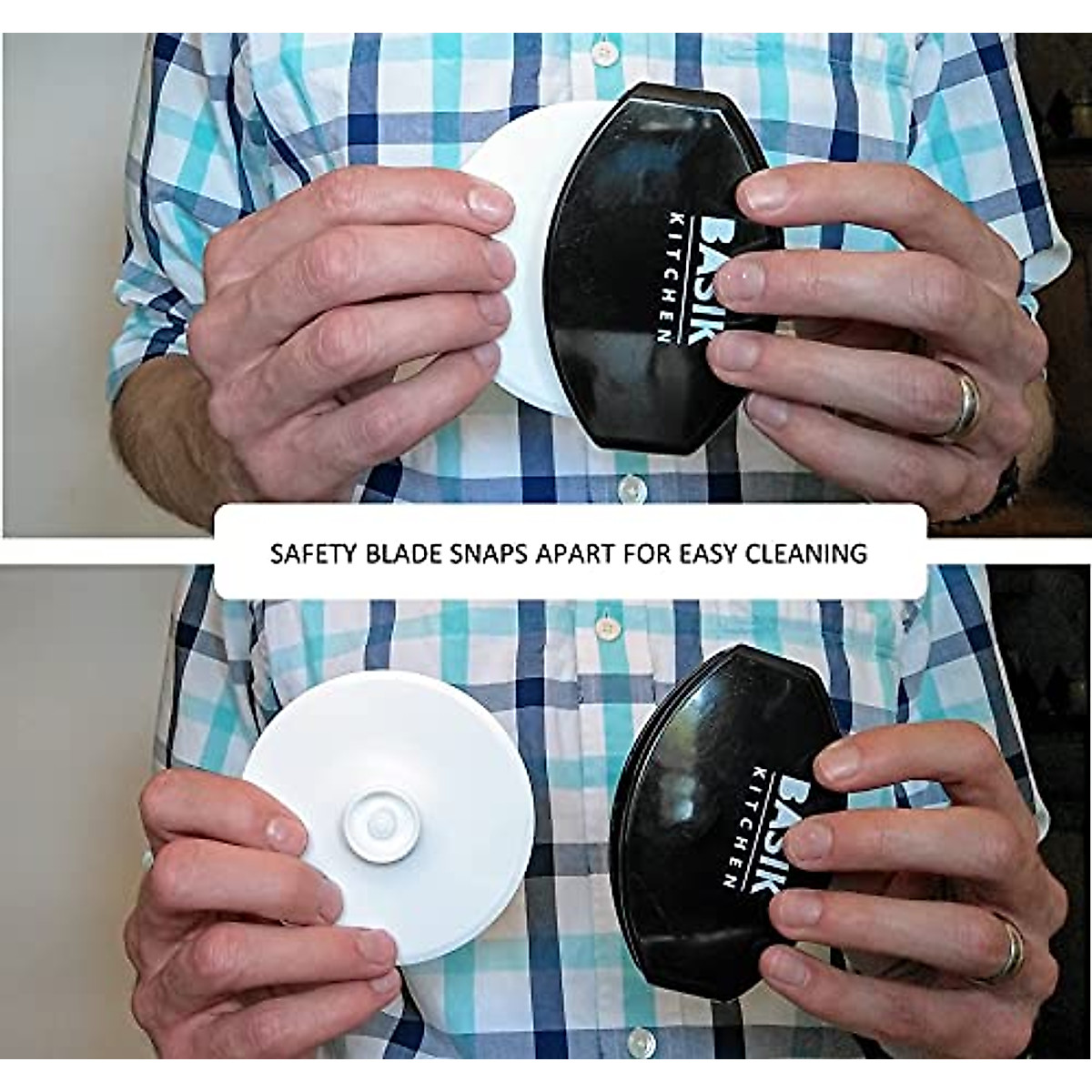 BASIK
KITCHEN

SAFETY BLADE SNAPS APART FOR EASY CLEANING

BASIK
KITCHEN