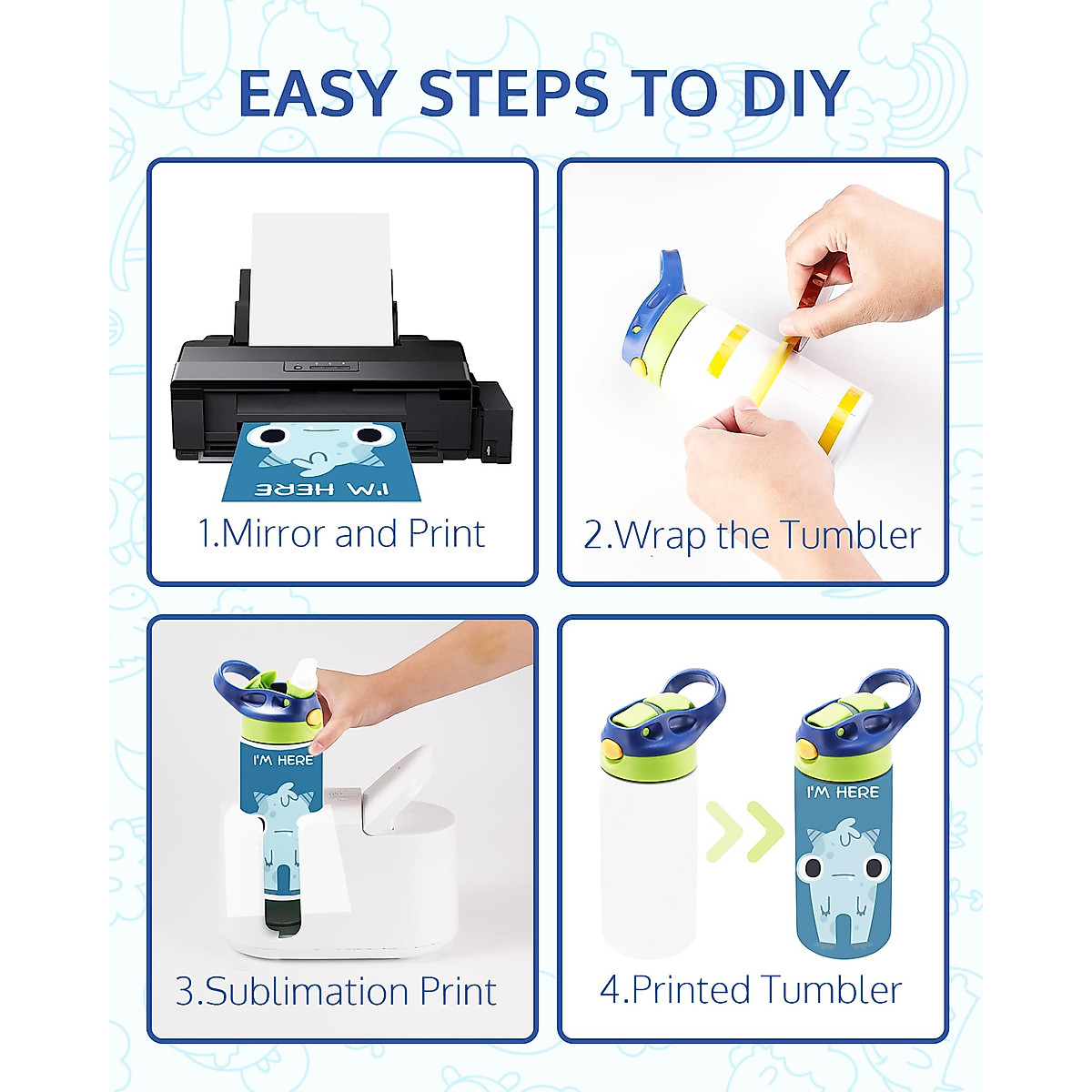 EASY STEPS TO DIY

I'M HERE

1.Mirror and Print

2.Wrap the Tumbler

I'M HERE

3.Sublimation Print

I'M HERE

4.Printed Tumbler