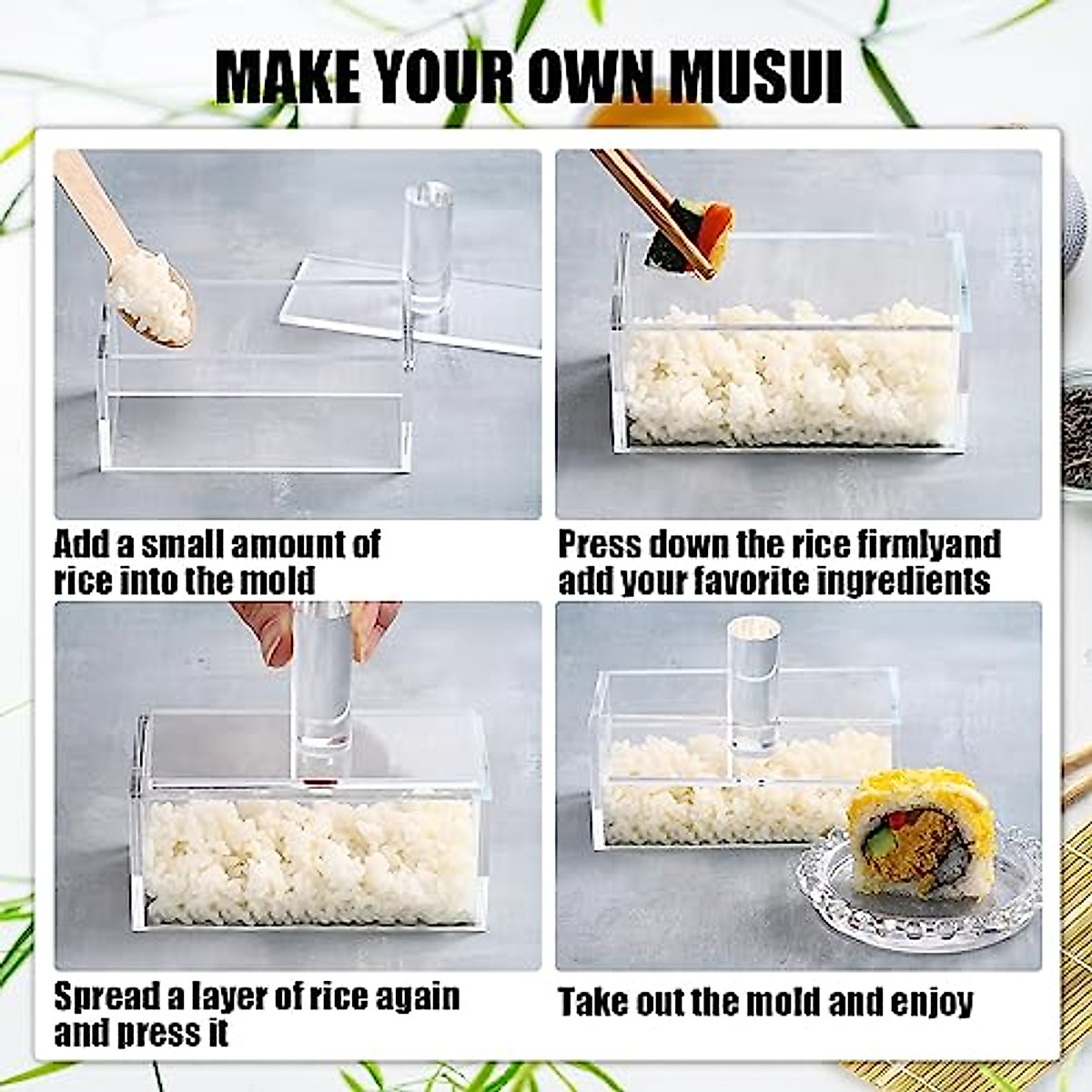 MAKE YOUR OWN MUSUI

Add a small amount of rice into the mold

Press down the rice firmlyand add your favorite ingredients

Spread a layer of rice again and press it

Take out the mold and enjoy