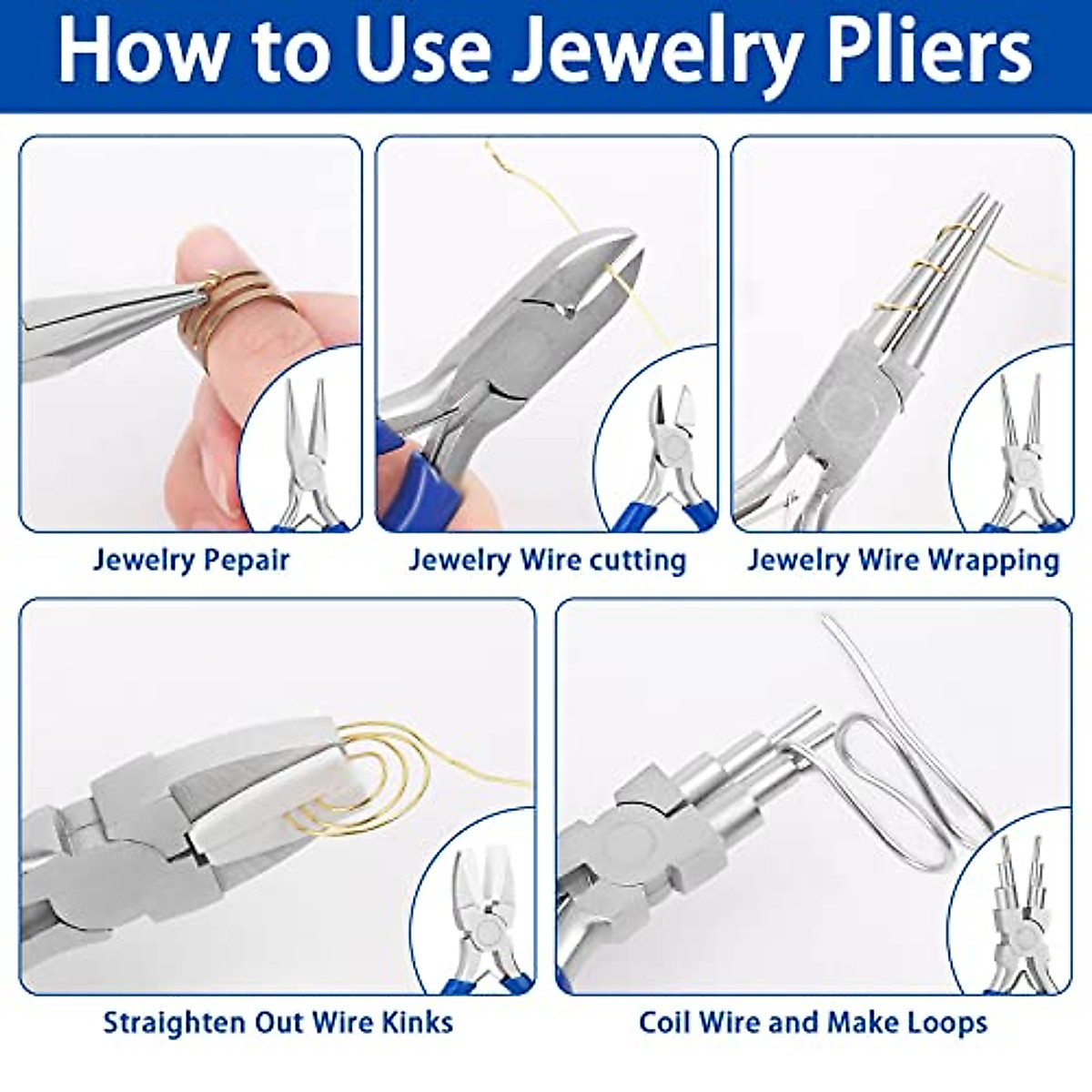 How to Use Jewelry Pliers

Jewelry Pepair

Jewelry Wire cutting

Jewelry Wire Wrapping

Straighten Out Wire Kinks

Coil Wire and Make Loops