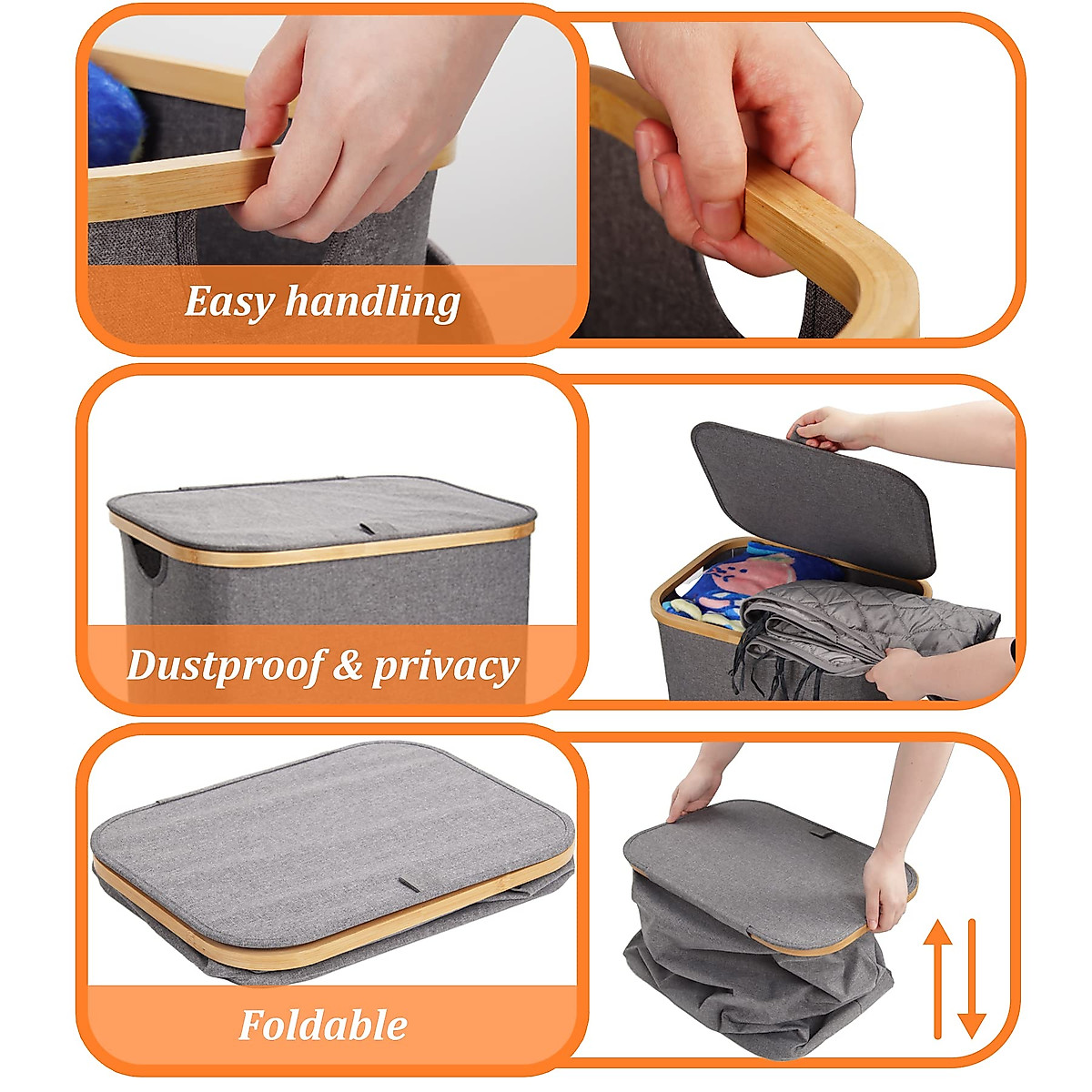 Easy handling

Dustproof & privacy

Foldable