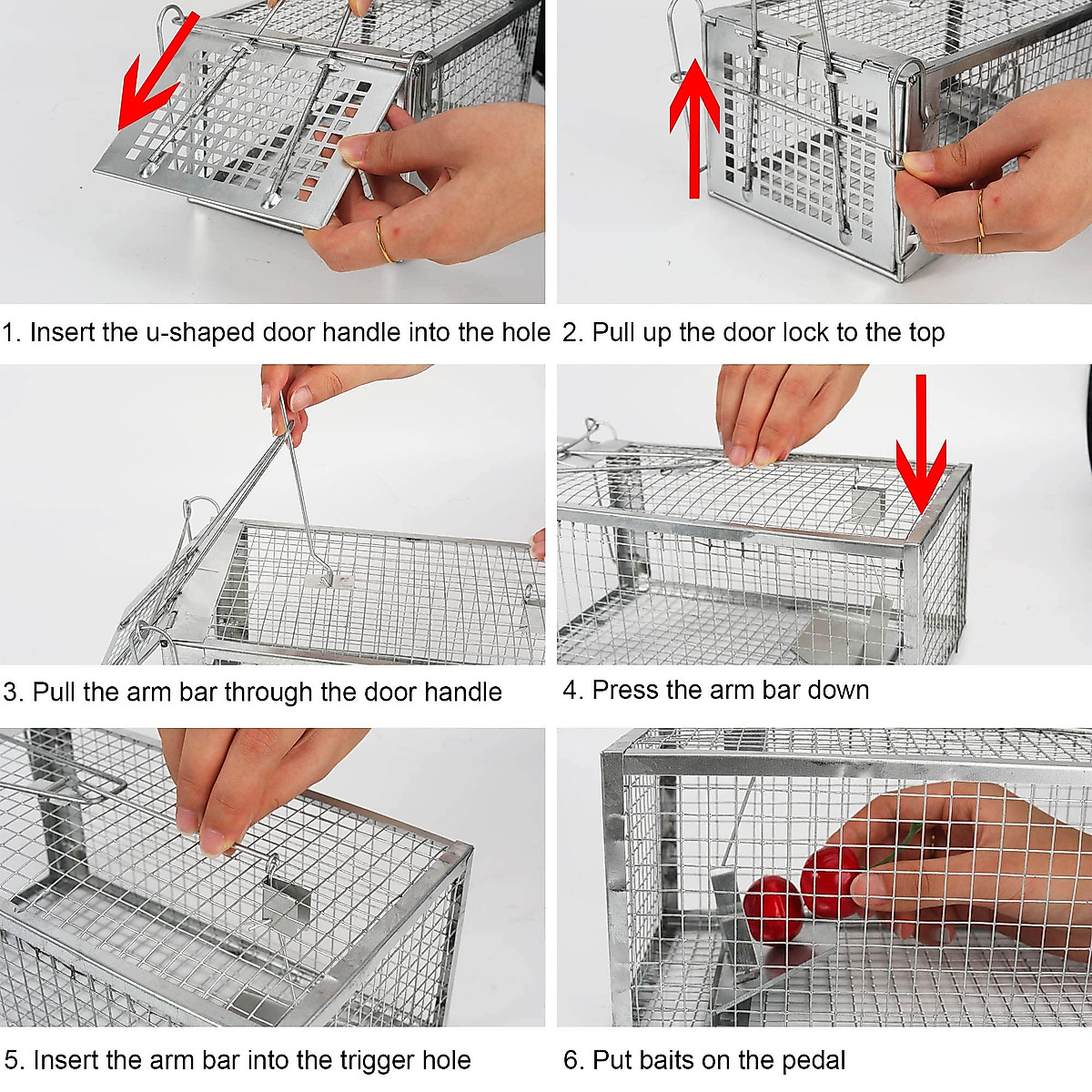 1. Insert the u-shaped door handle into the hole

2. Pull up the door lock to the top

3. Pull the arm bar through the door handle

4. Press the arm bar down

5. Insert the arm bar into the trigger hole

6. Put baits on the pedal