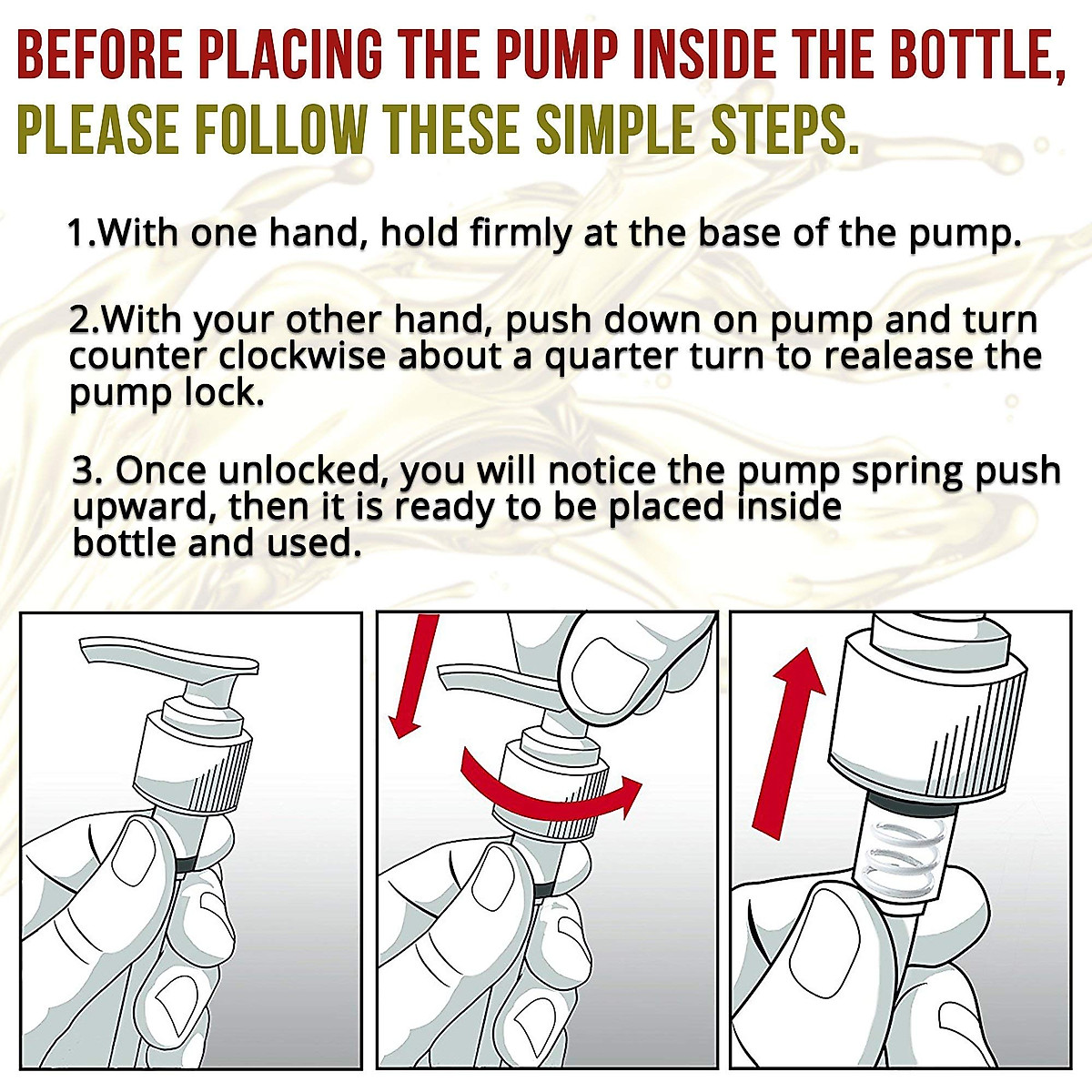 BEFORE PLACING THE PUMP INSIDE THE BOTTLE, PLEASE FOLLOW THESE SIMPLE STEPS.

1.With one hand, hold firmly at the base of the pump.

2.With your other hand, push down on pump and turn counter clockwise about a quarter turn to realease the pump lock.

3. Once unlocked, you will notice the pump spring push upward, then it is ready to be placed inside bottle and used.