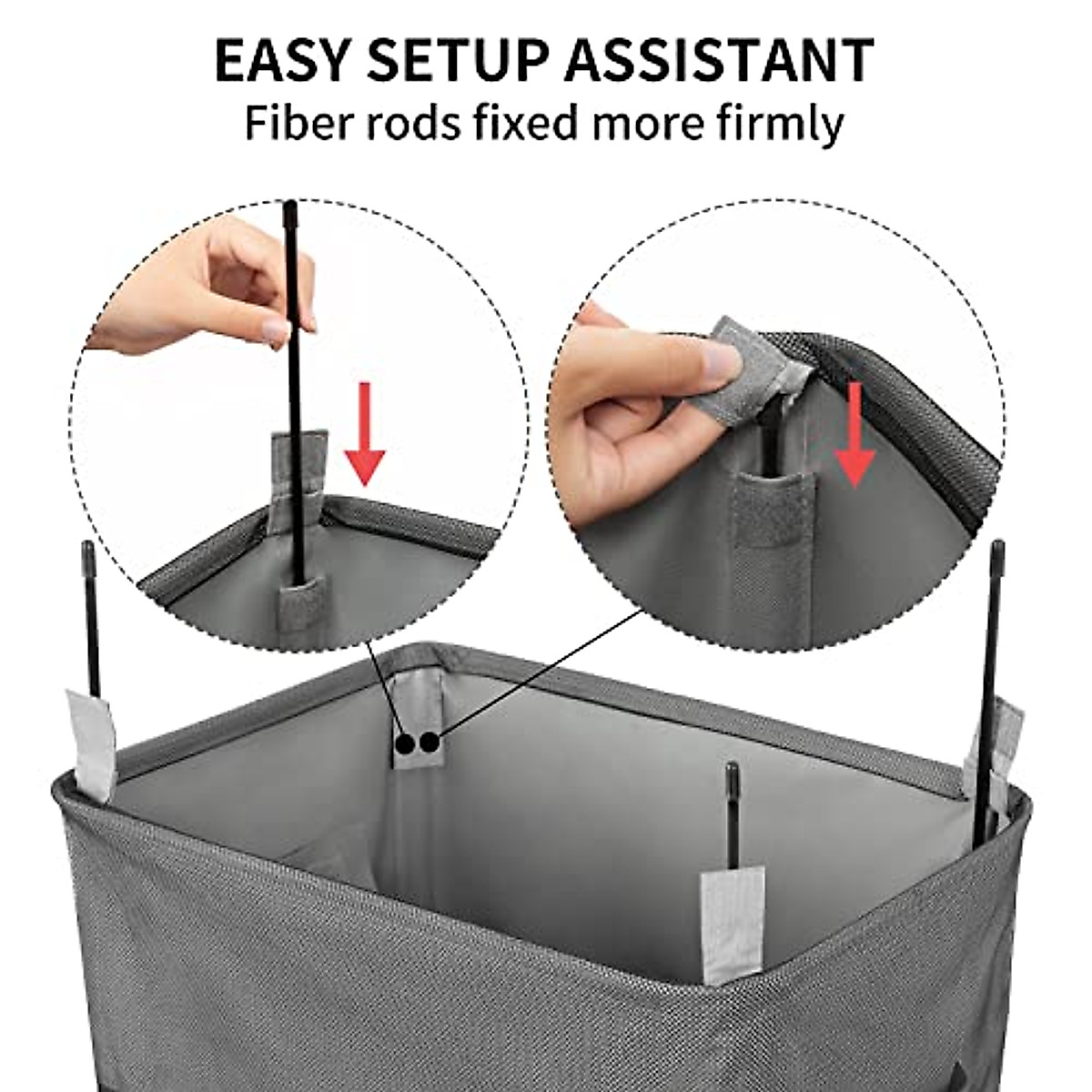 EASY SETUP ASSISTANT
Fiber rods fixed more firmly