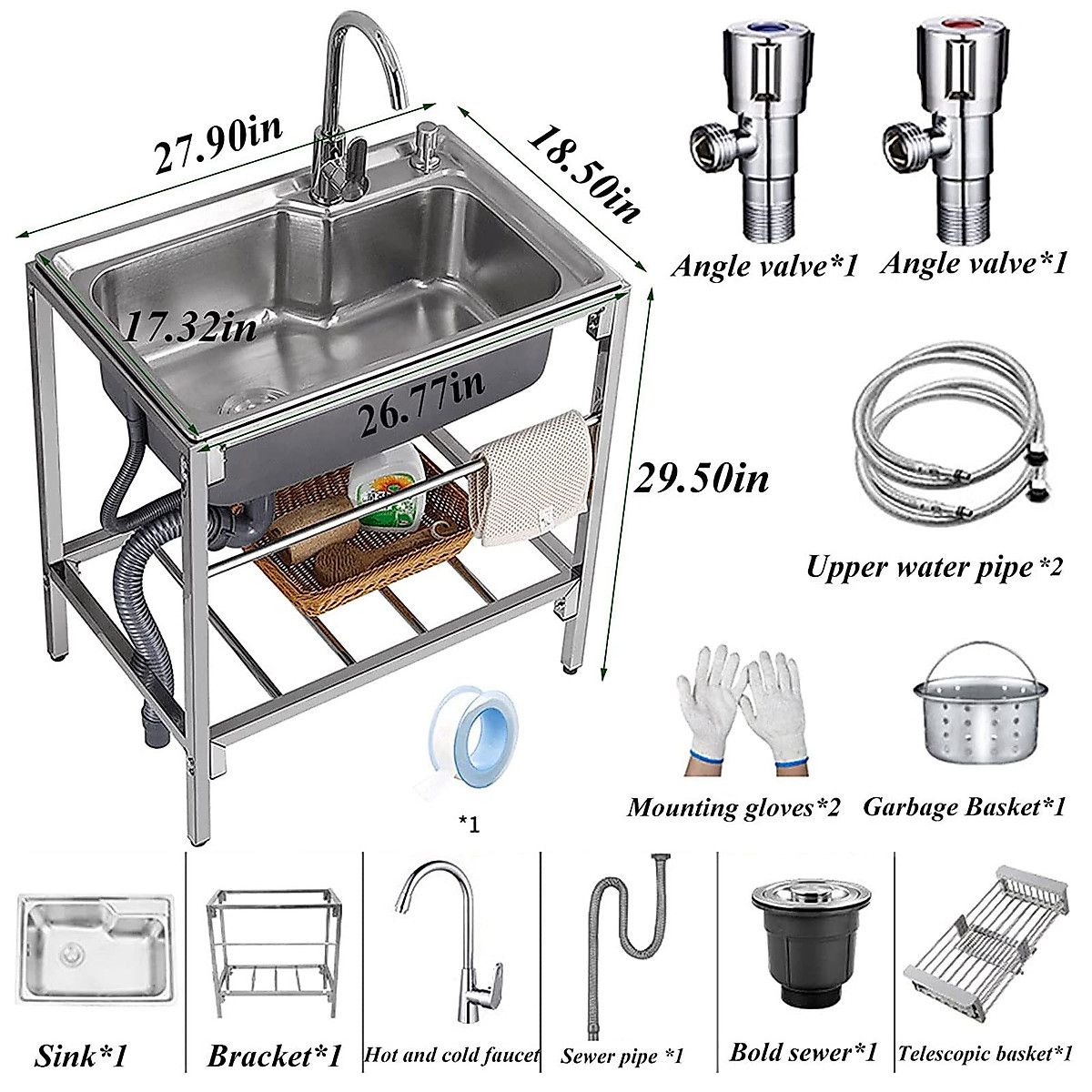 27.90in

18.50in

17.32in

26.77in

29.50in

Angle valve*1 Angle valve*1

Upper water pipe *2

Mounting gloves*2 Garbage Basket*1

*1

Sink*1 Bracket*1 Hot and cold faucet Sewer pipe *1 Bold sewer*1 Telescopic basket*1