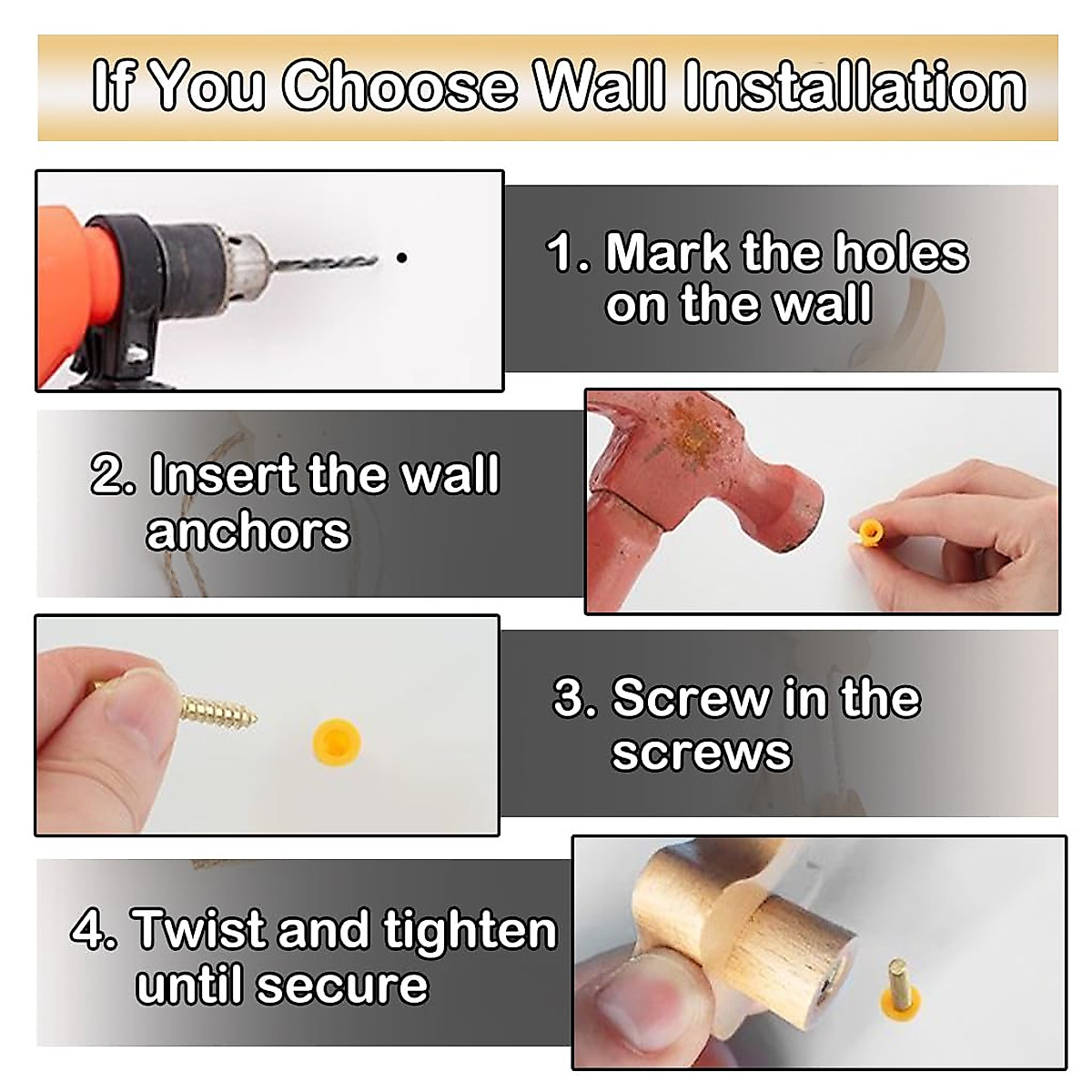 If You Choose Wall Installation

1. Mark the holes on the wall

2. Insert the wall anchors

3. Screw in the screws

4. Twist and tighten until secure