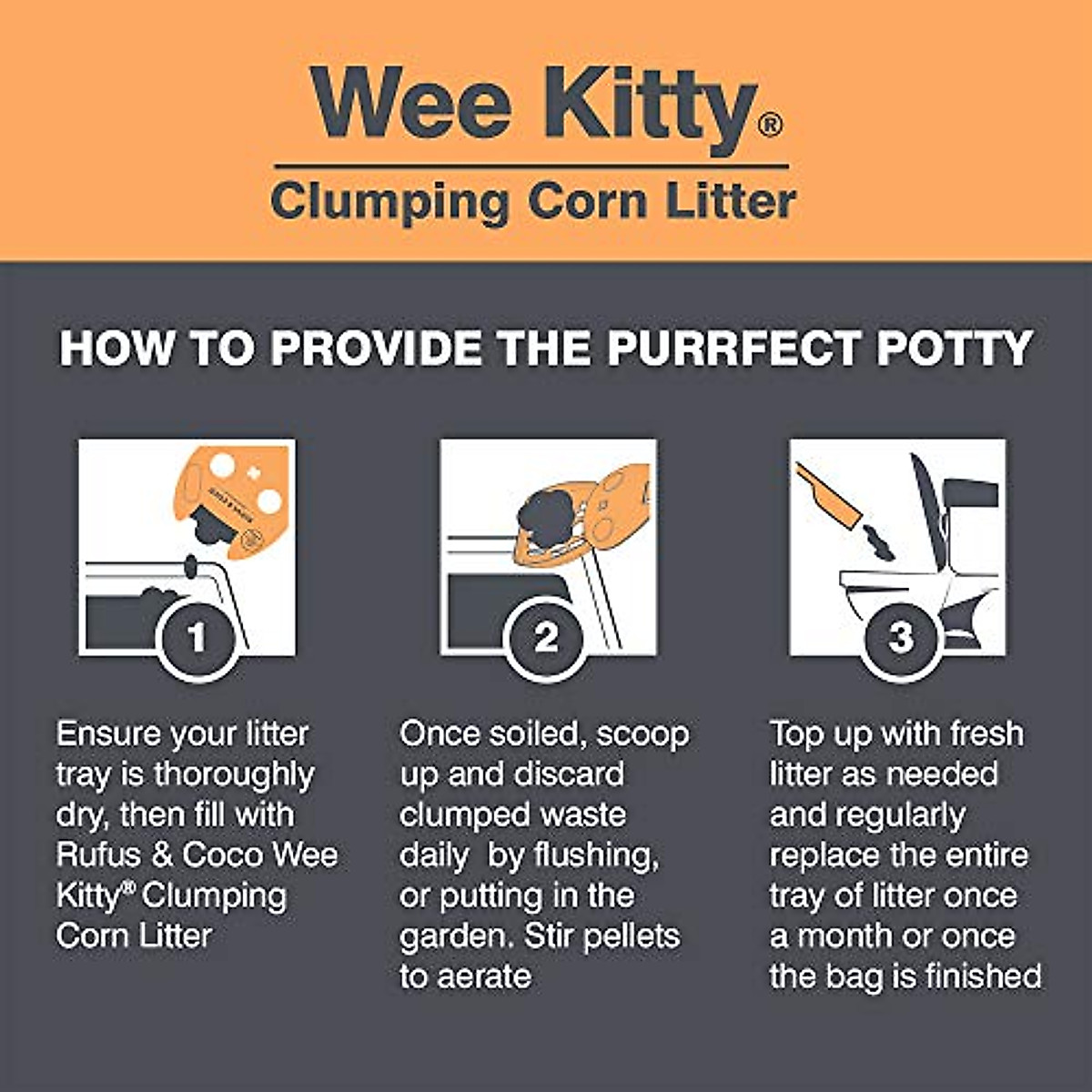 Wee Kitty®

Clumping Corn Litter

HOW TO PROVIDE THE PURRFECT POTTY

1

Ensure your litter tray is thoroughly dry, then fill with Rufus & Coco Wee Kitty® Clumping Corn Litter

2

Once soiled, scoop up and discard clumped waste daily by flushing, or putting in the garden. Stir pellets to aerate

3

Top up with fresh litter as needed and regularly replace the entire tray of litter once a month or once the bag is finished