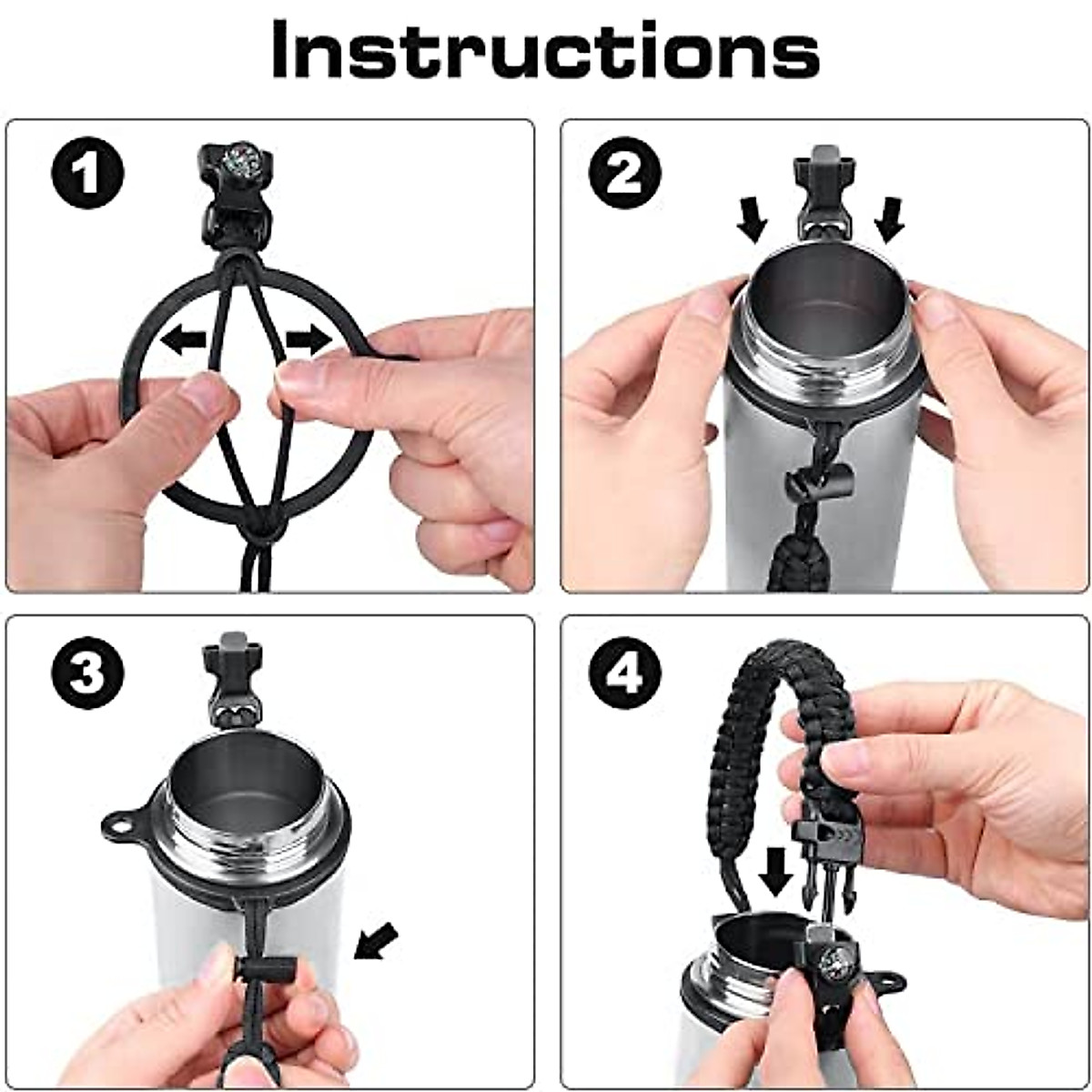 Instructions

1

2

3

4