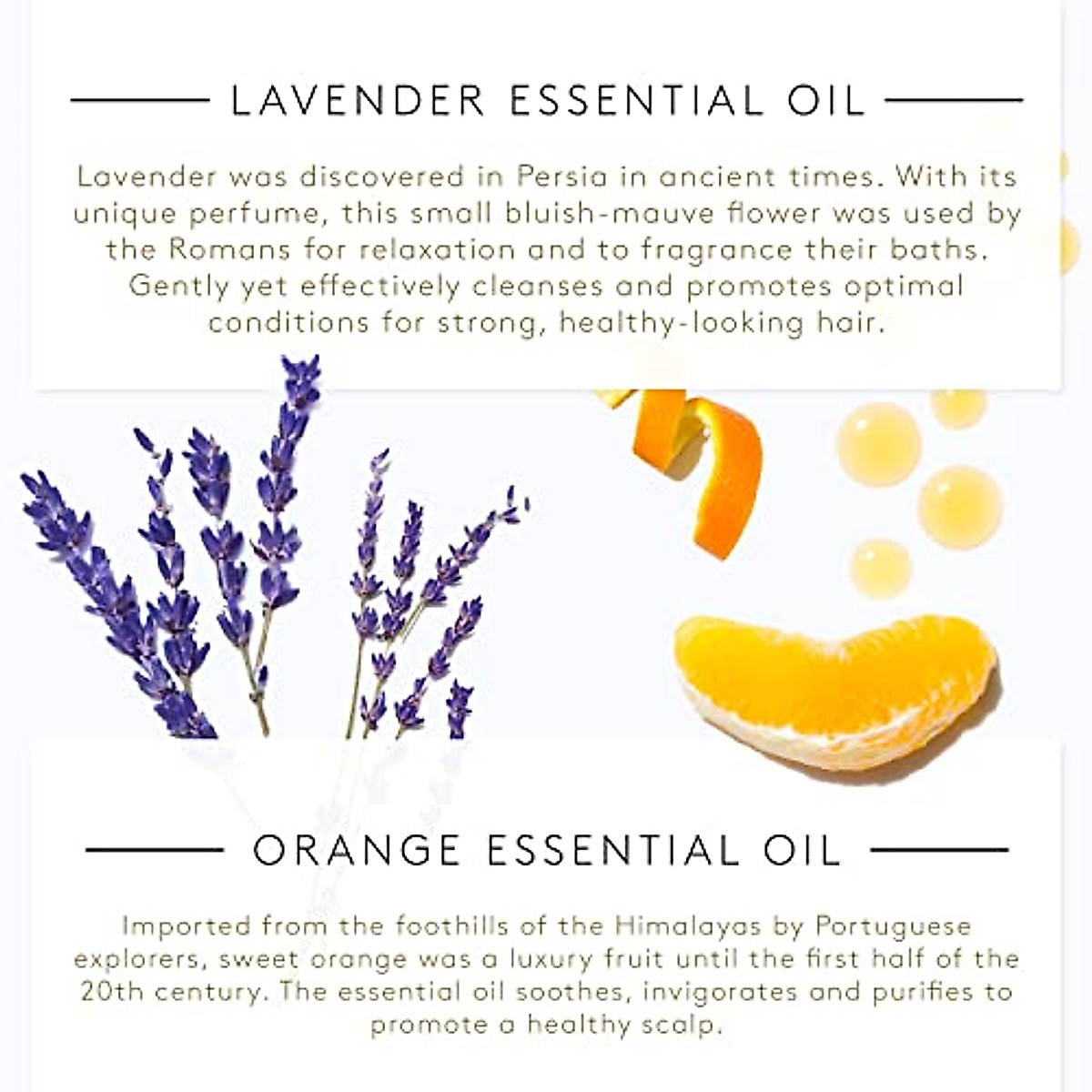 LAVENDER ESSENTIAL OIL

Lavender was discovered in Persia in ancient times. With its unique perfume, this small bluish-mauve flower was used by the Romans for relaxation and to fragrance their baths. Gently yet effectively cleanses and promotes optimal conditions for strong, healthy-looking hair.

ORANGE ESSENTIAL OIL

Imported from the foothills of the Himalayas by Portuguese explorers, sweet orange was a luxury fruit until the first half of the 20th century. The essential oil soothes, invigorates and purifies to promote a healthy scalp.