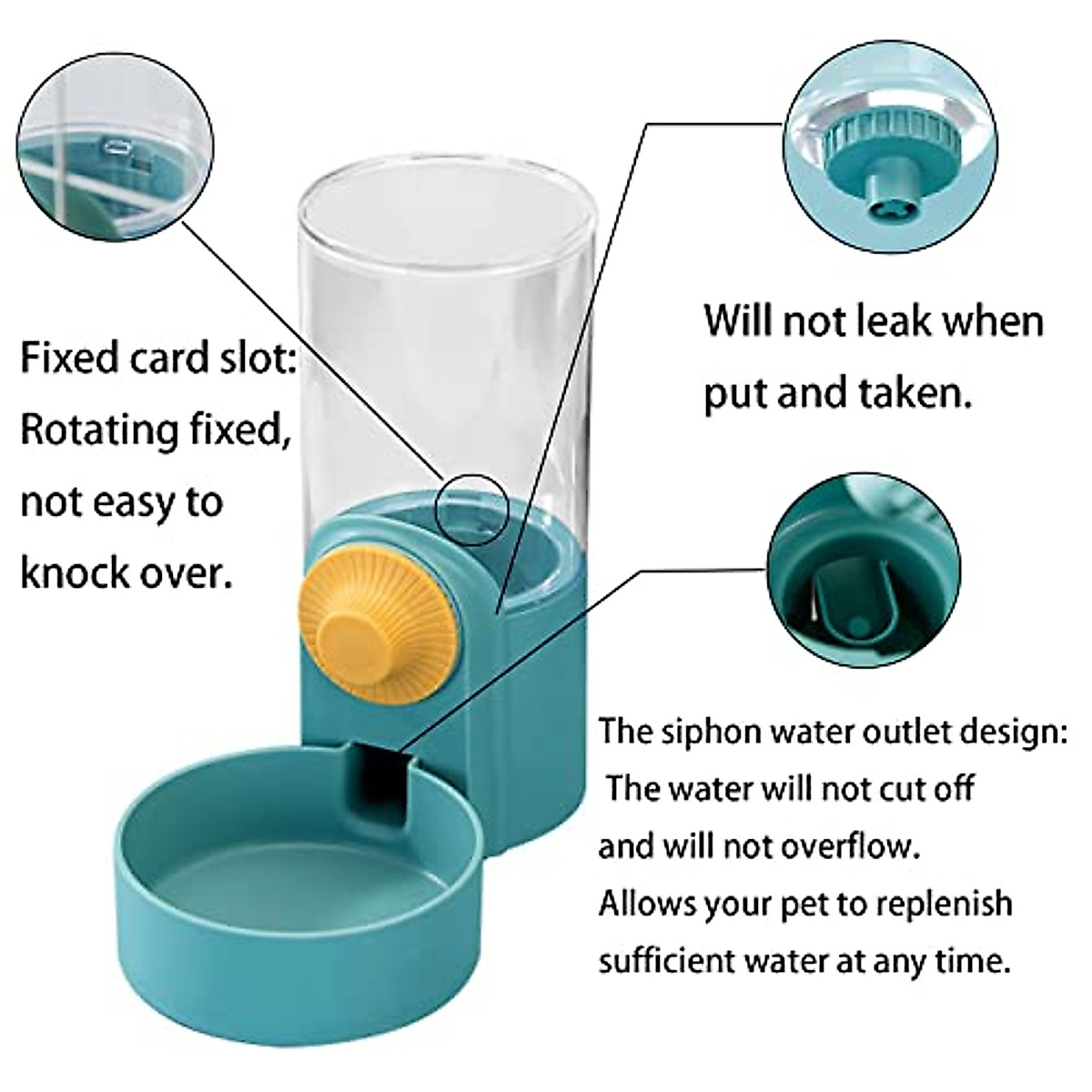 Fixed card slot:
Rotating fixed,
not easy to
knock over.

Will not leak when
put and taken.

The siphon water outlet design:
The water will not cut off
and will not overflow.
Allows your pet to replenish
sufficient water at any time.