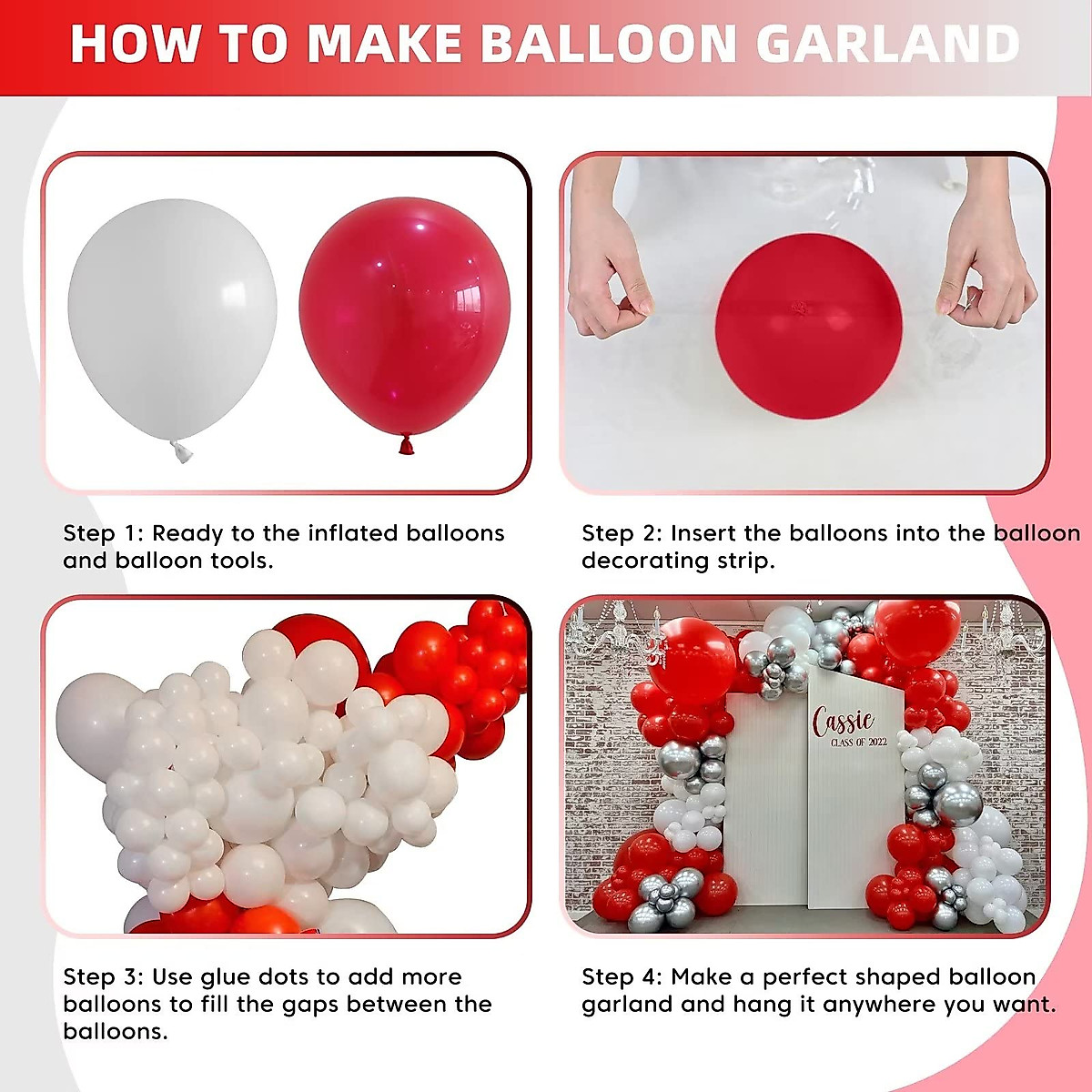 HOW TO MAKE BALLOON GARLAND

Step 1: Ready to the inflated balloons and balloon tools.

Step 2: Insert the balloons into the balloon decorating strip.

Cassie
CLASS OF 2022

Step 3: Use glue dots to add more balloons to fill the gaps between the balloons.

Step 4: Make a perfect shaped balloon garland and hang it anywhere you want.