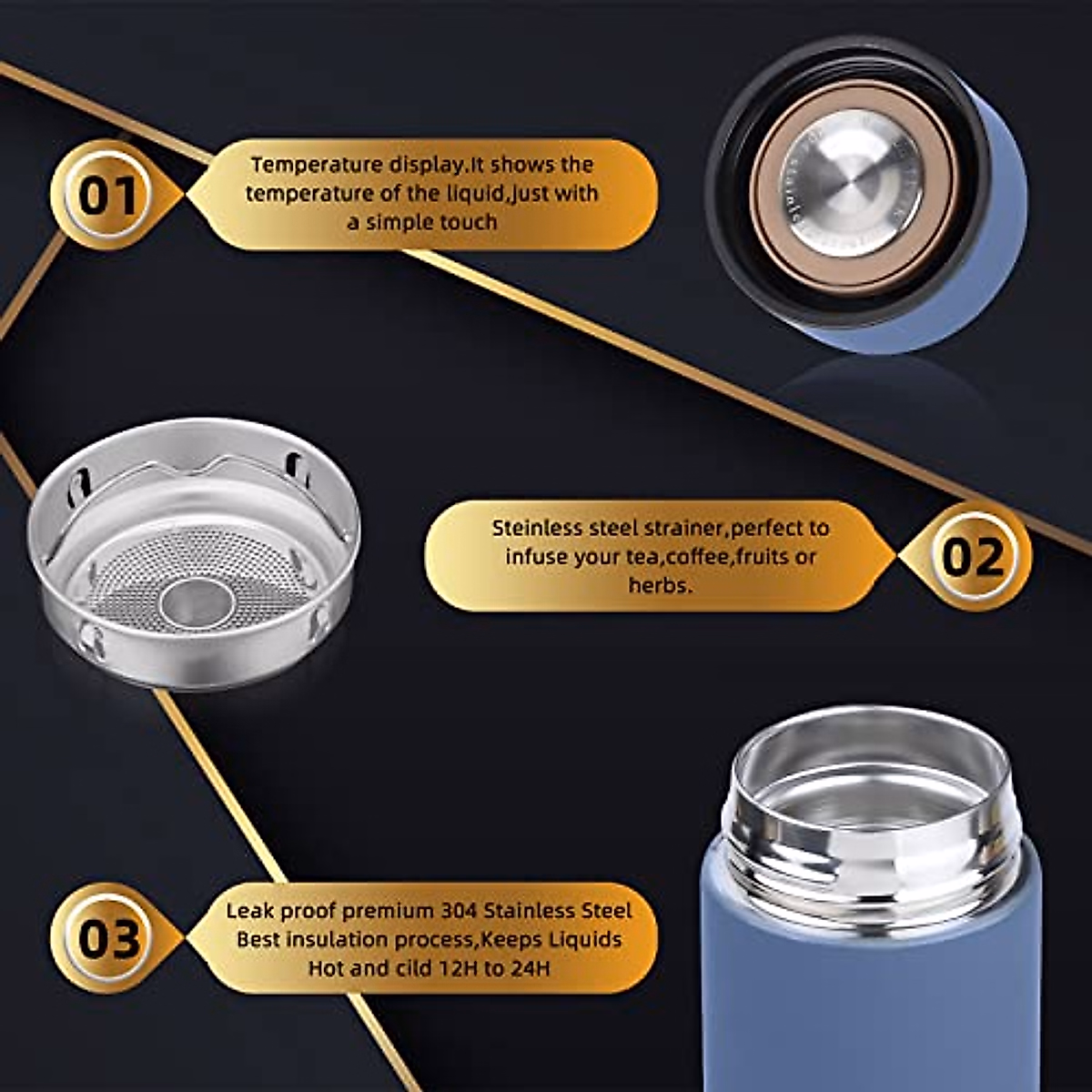 01

Temperature display.It shows the temperature of the liquid,Just with a simple touch

Steinless steel strainer,perfect to infuse your tea,coffee,fruits or herbs.

02

03

Leak proof premium 304 Stainless Steel Best insulation process,Keeps Liquids Hot and cild 12H to 24H