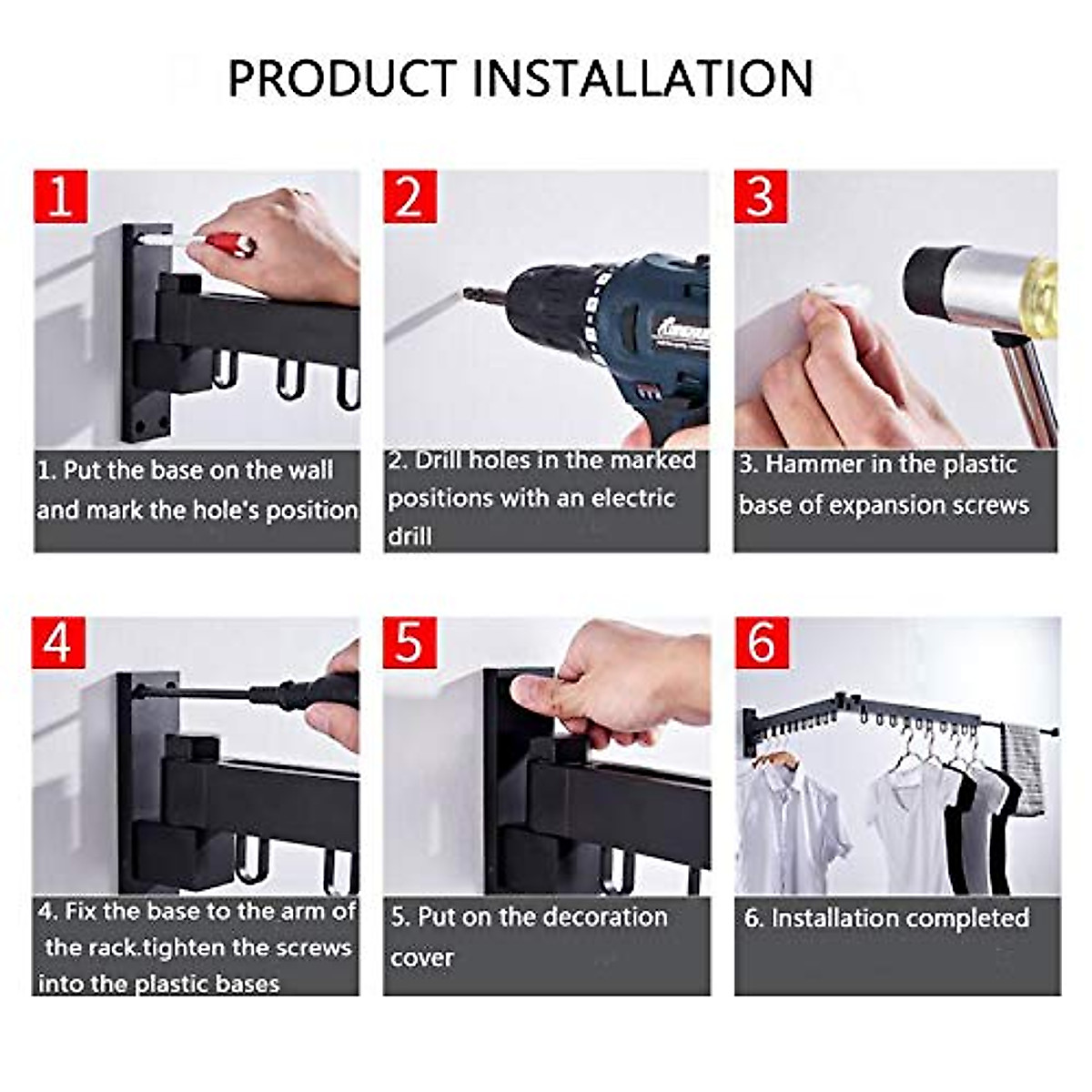 PRODUCT INSTALLATION

1

1. Put the base on the wall and mark the hole's position

2

2. Drill holes in the marked positions with an electric drill

3

3. Hammer in the plastic base of expansion screws

4

4. Fix the base to the arm of the rack.tighten the screws into the plastic bases

5

5. Put on the decoration cover

6

6. Installation completed