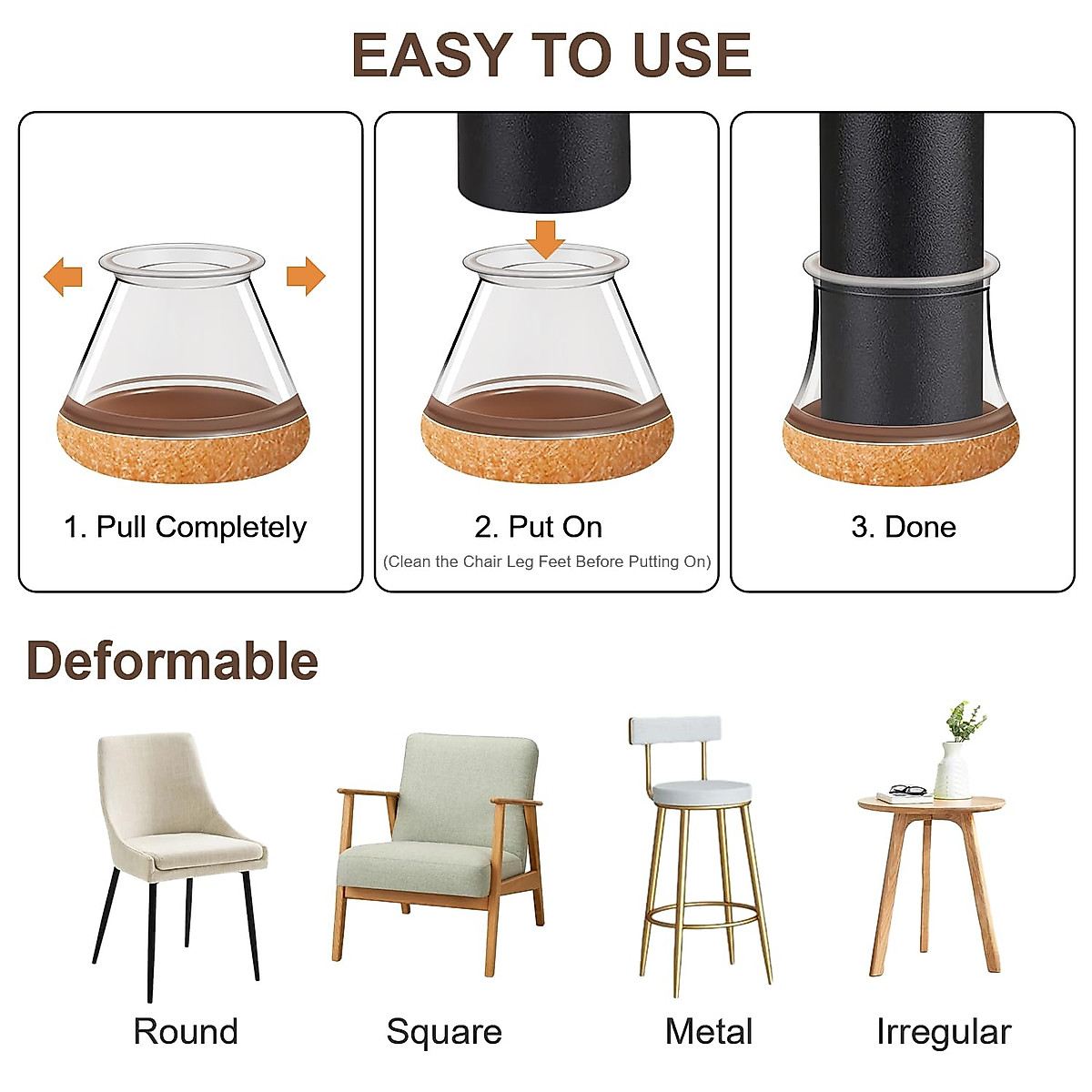 EASY TO USE

1. Pull Completely

2. Put On
(Clean the Chair Leg Feet Before Putting On)

3. Done

Deformable

Round

Square

Metal

Irregular