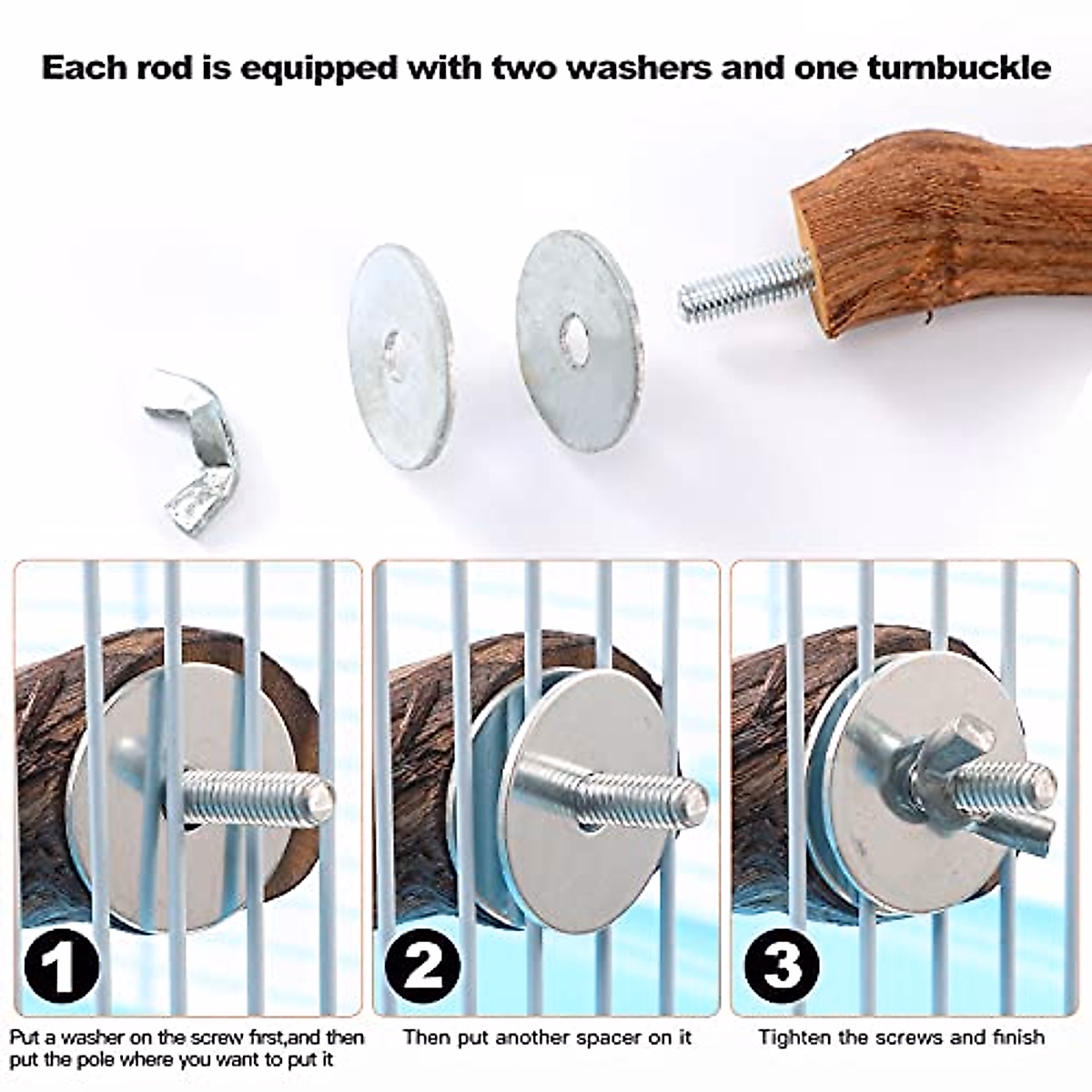 Each rod is equipped with two washers and one turnbuckle

1

Put a washer on the screw first,and then put the pole where you want to put it

2

Then put another spacer on it

3

Tighten the screws and finish