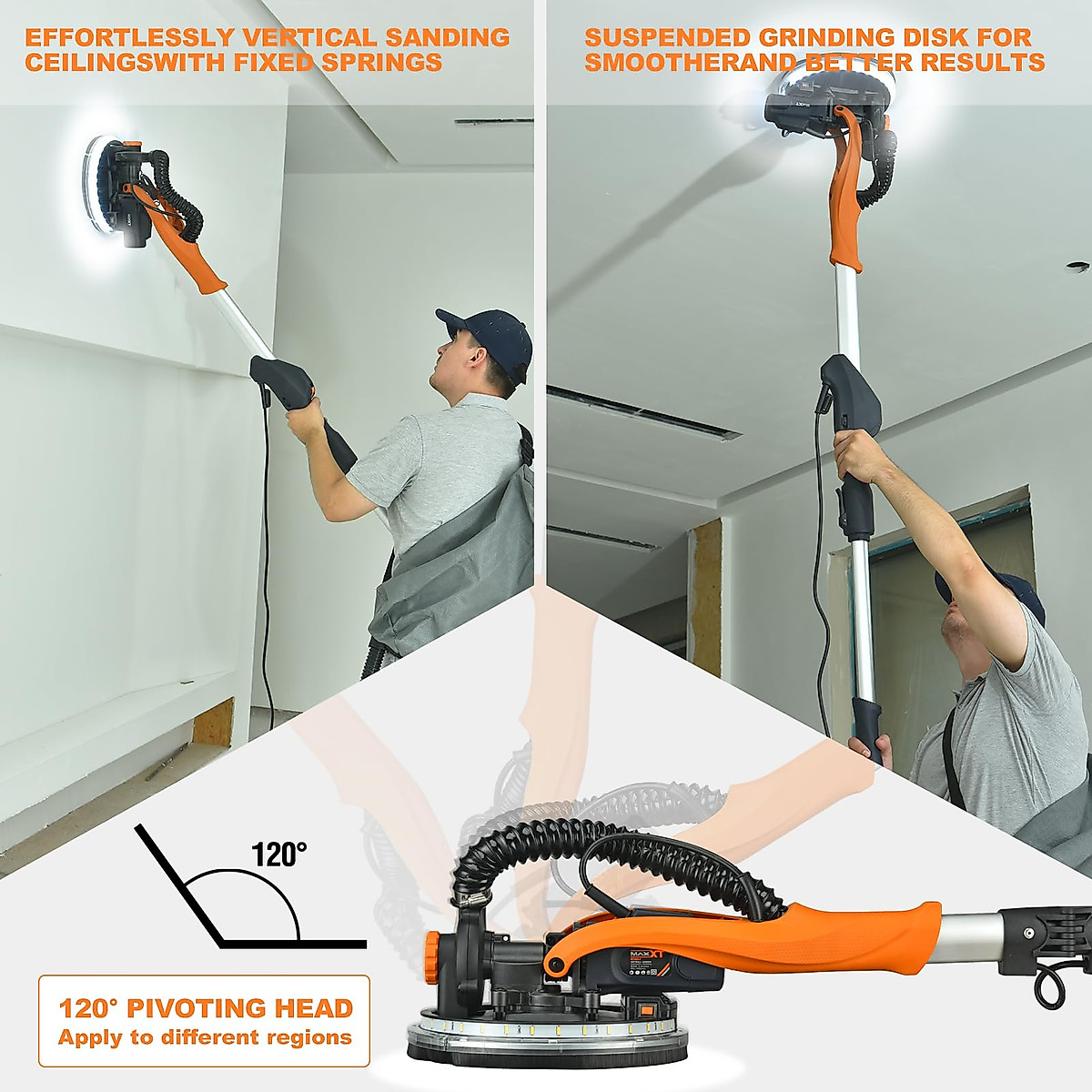 EFFORTLESSLY VERTICAL SANDING CEILINGSWITH FIXED SPRINGS

SUSPENDED GRINDING DISK FOR SMOOTHERAND BETTER RESULTS

120°

120° PIVOTING HEAD
Apply to different regions

MAX X1