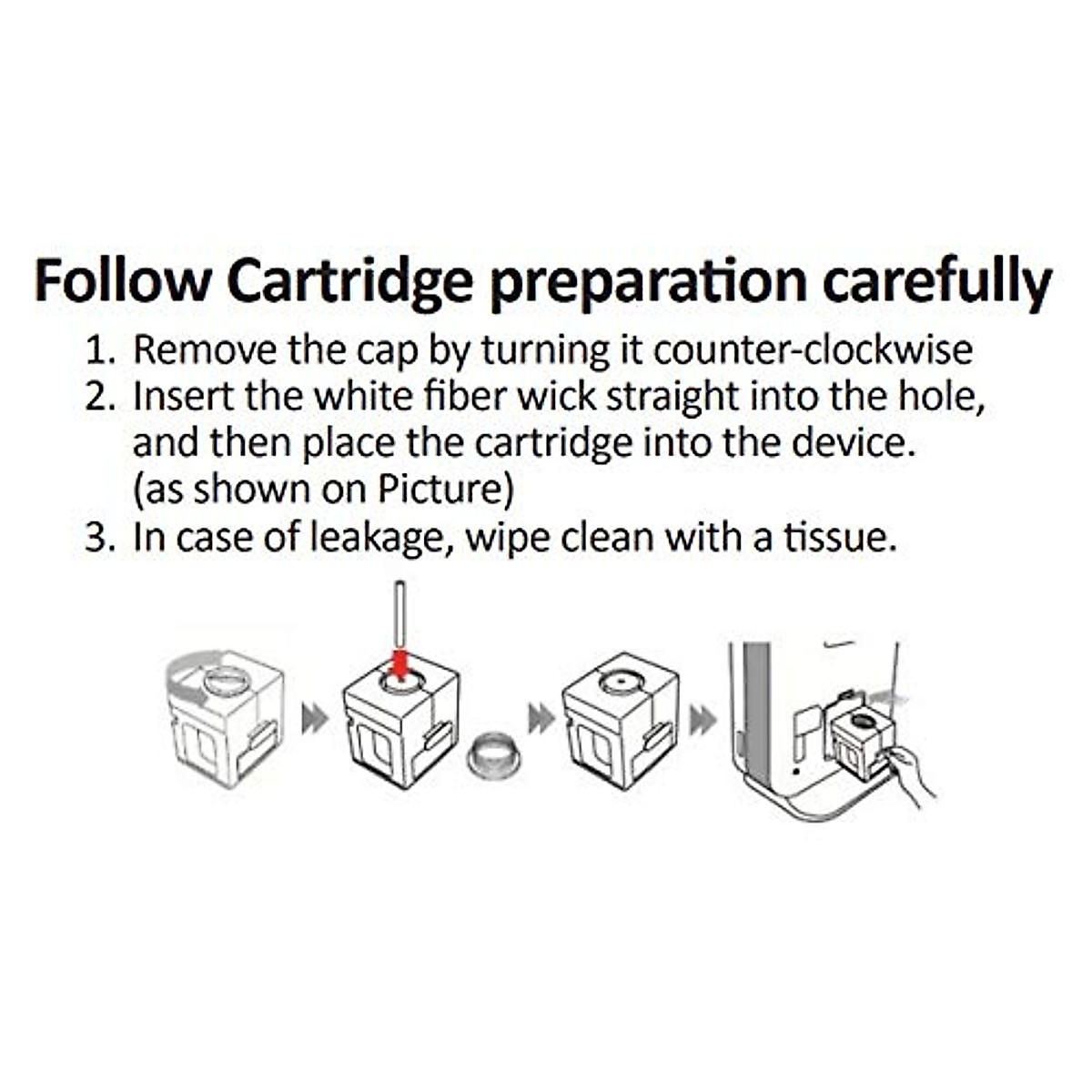 Follow Cartridge preparation carefully

1. Remove the cap by turning it counter-clockwise
2. Insert the white fiber wick straight into the hole, and then place the cartridge into the device. (as shown on Picture)
3. In case of leakage, wipe clean with a tissue.