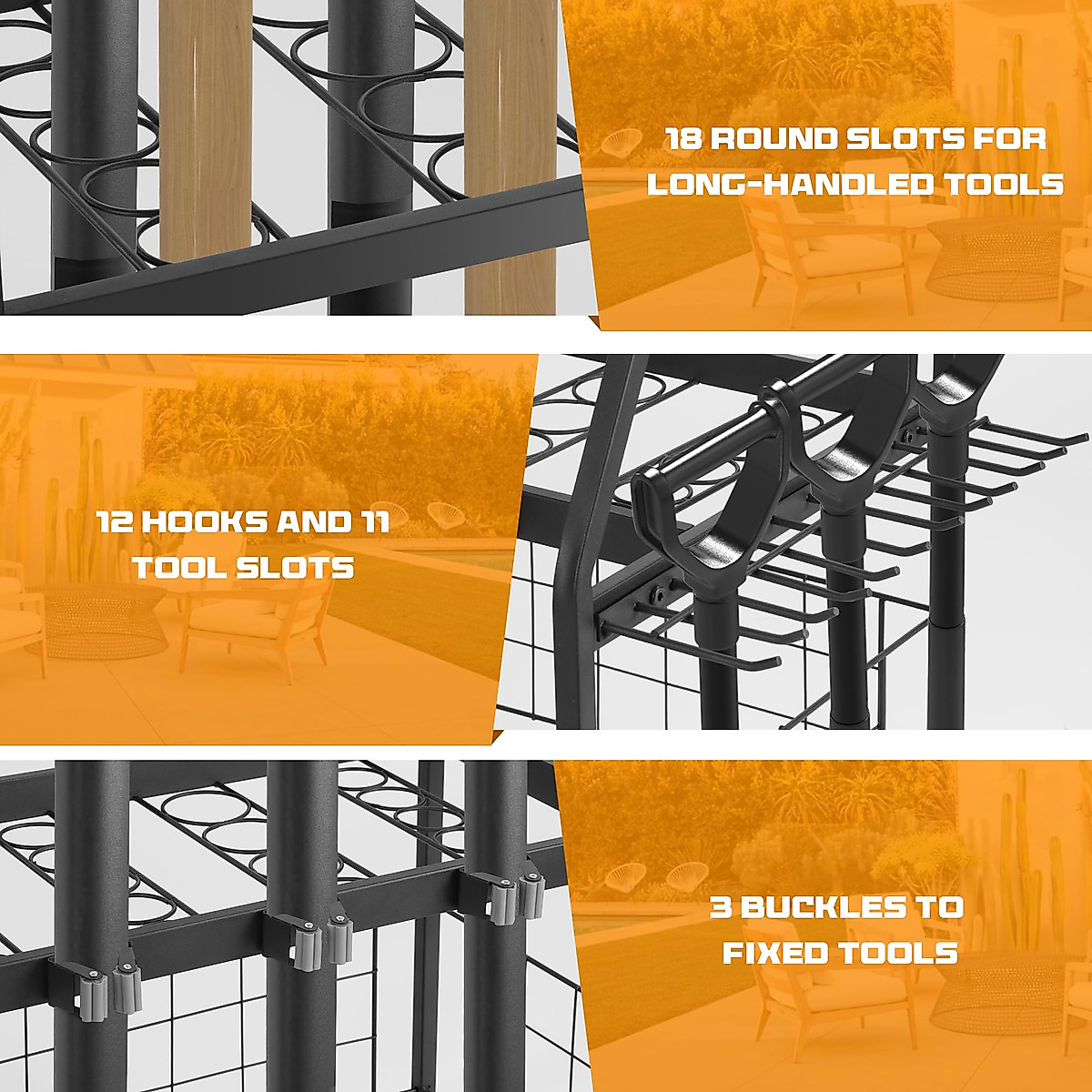 18 ROUND SLOTS FOR LONG-HANDLED TOOLS

12 HOOKS AND 11 TOOL SLOTS

3 BUCKLES TO FIXED TOOLS