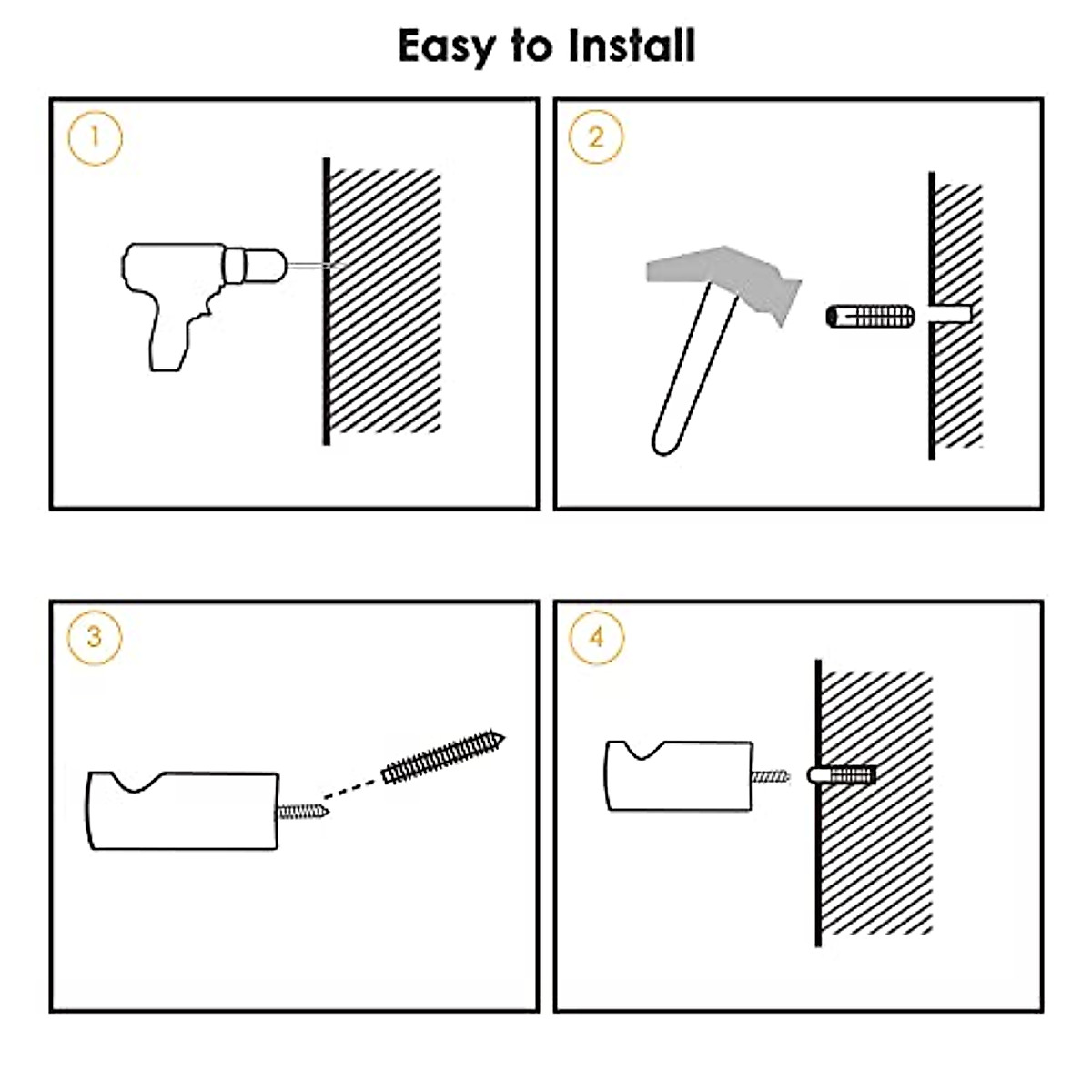 Easy to Install

1

2

3

4