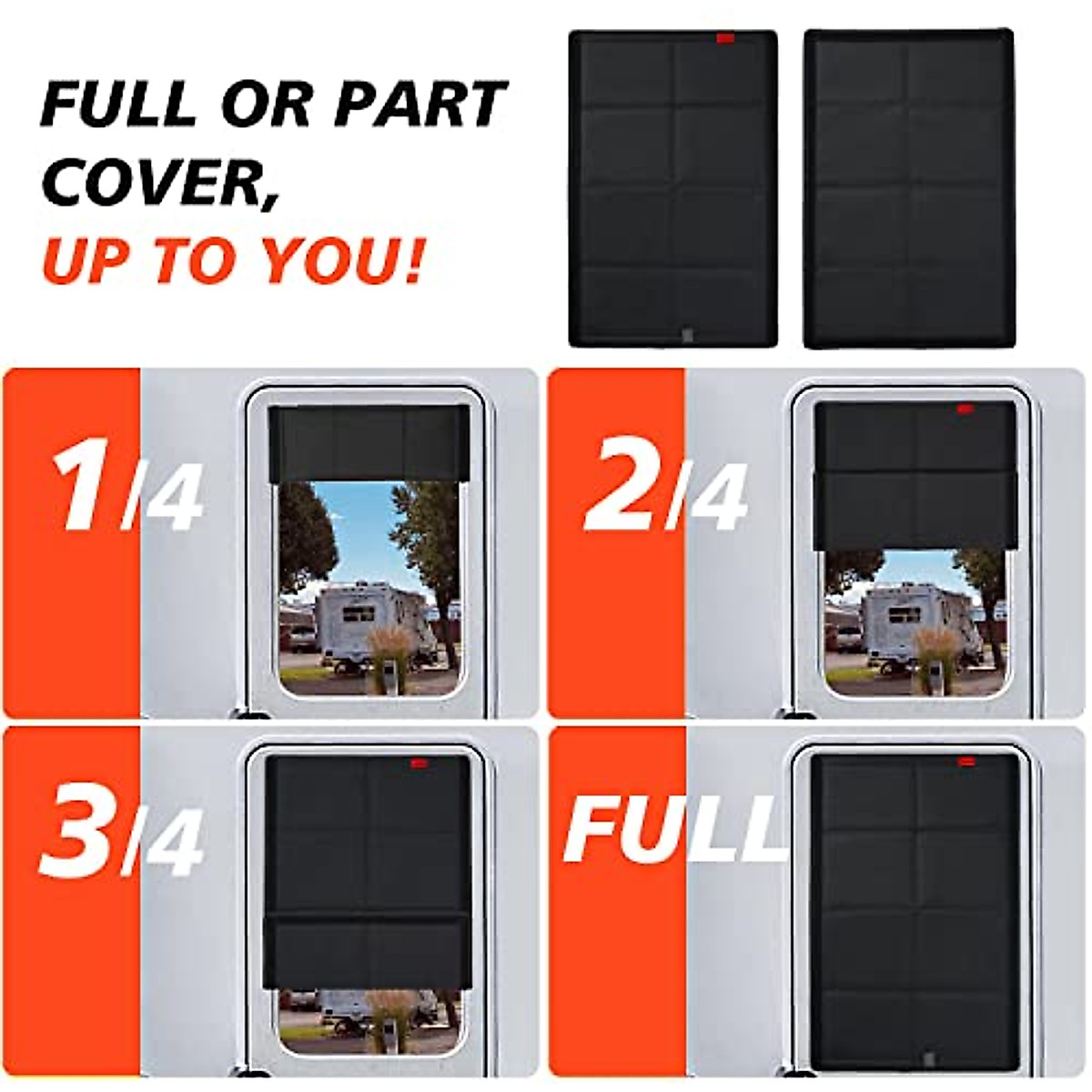 FULL OR PART COVER,
UP TO YOU!

1/4

2/4

3/4

FULL