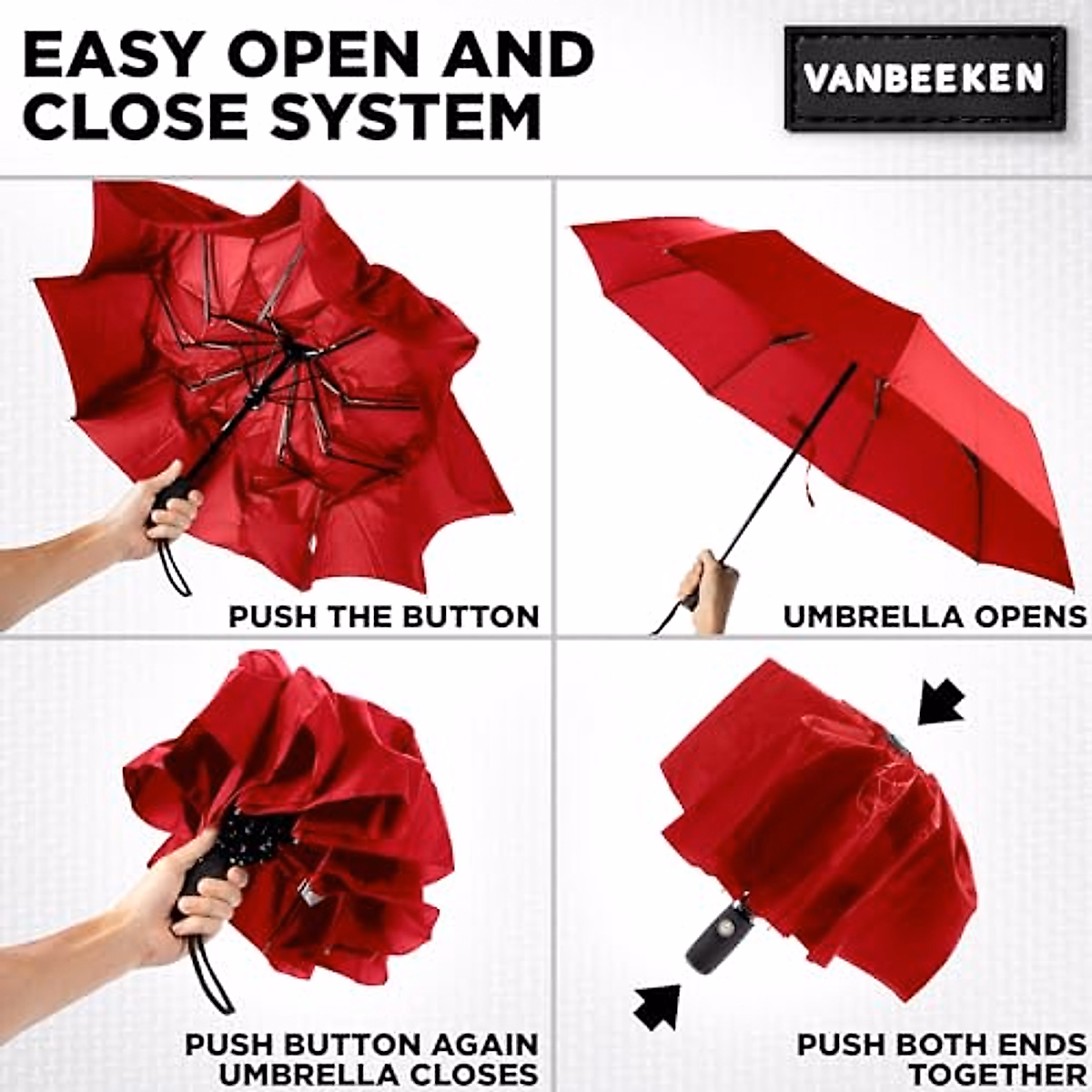 EASY OPEN AND CLOSE SYSTEM

VANBEEKEN

PUSH THE BUTTON

UMBRELLA OPENS

PUSH BUTTON AGAIN UMBRELLA CLOSES

PUSH BOTH ENDS TOGETHER