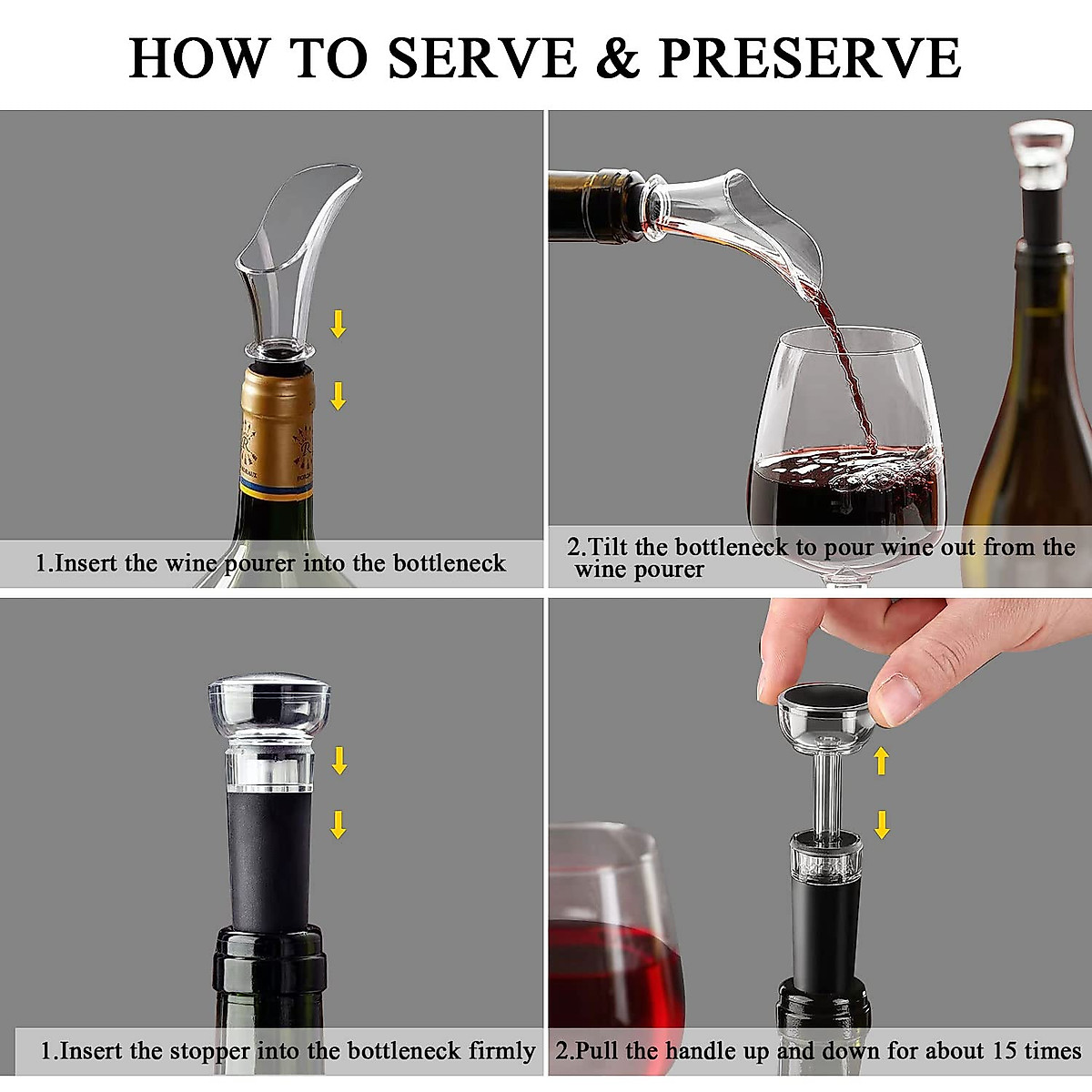 HOW TO SERVE & PRESERVE

1.Insert the wine pourer into the bottleneck

2.Tilt the bottleneck to pour wine out from the wine pourer

1.Insert the stopper into the bottleneck firmly

2.Pull the handle up and down for about 15 times