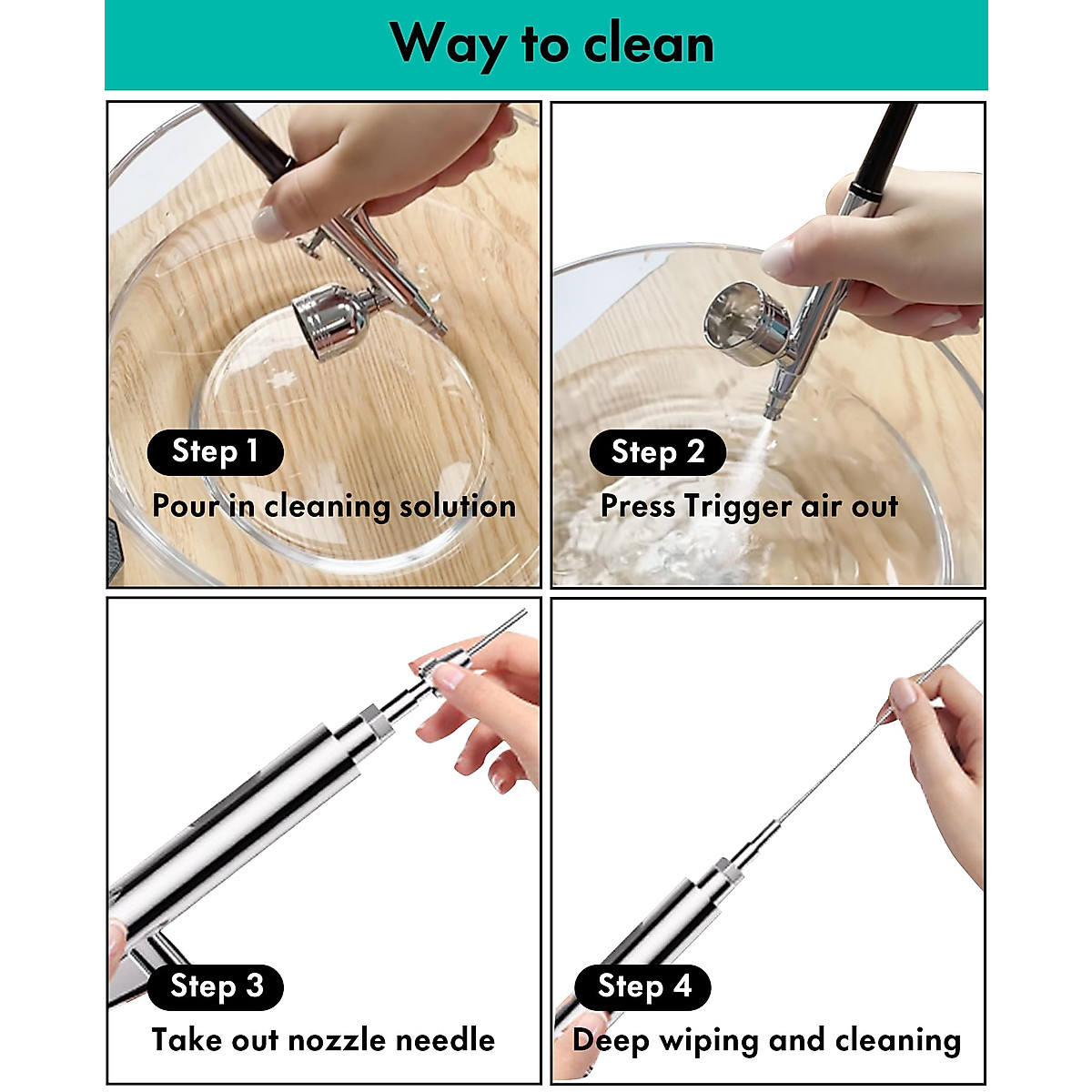 Way to clean

Step 1
Pour in cleaning solution

Step 2
Press Trigger air out

Step 3
Take out nozzle needle

Step 4
Deep wiping and cleaning