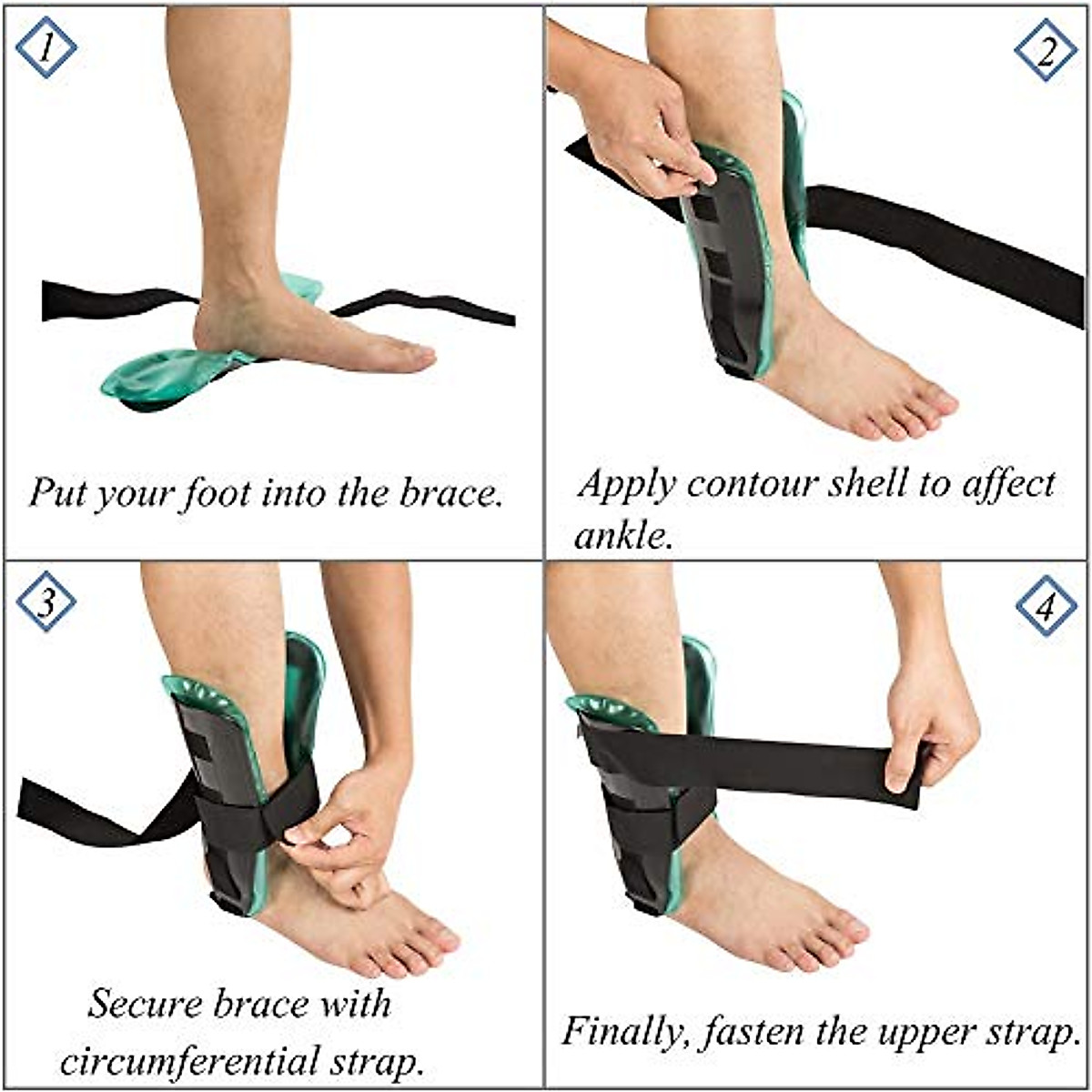 1

Put your foot into the brace.

2

Apply contour shell to affect ankle.

3

Secure brace with circumferential strap.

4

Finally, fasten the upper strap.