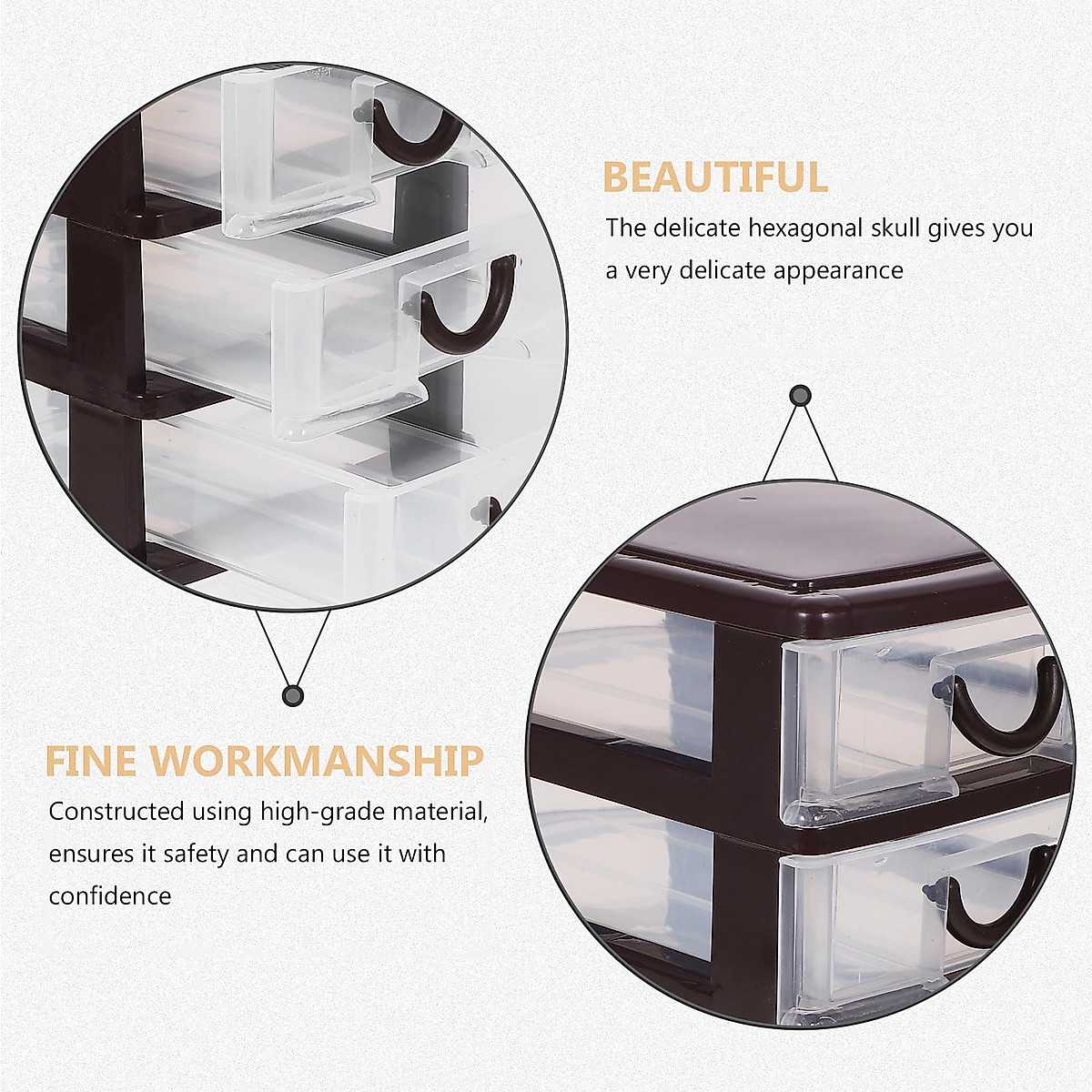 BEAUTIFUL
The delicate hexagonal skull gives you a very delicate appearance

FINE WORKMANSHIP
Constructed using high-grade material, ensures it safety and can use it with confidence