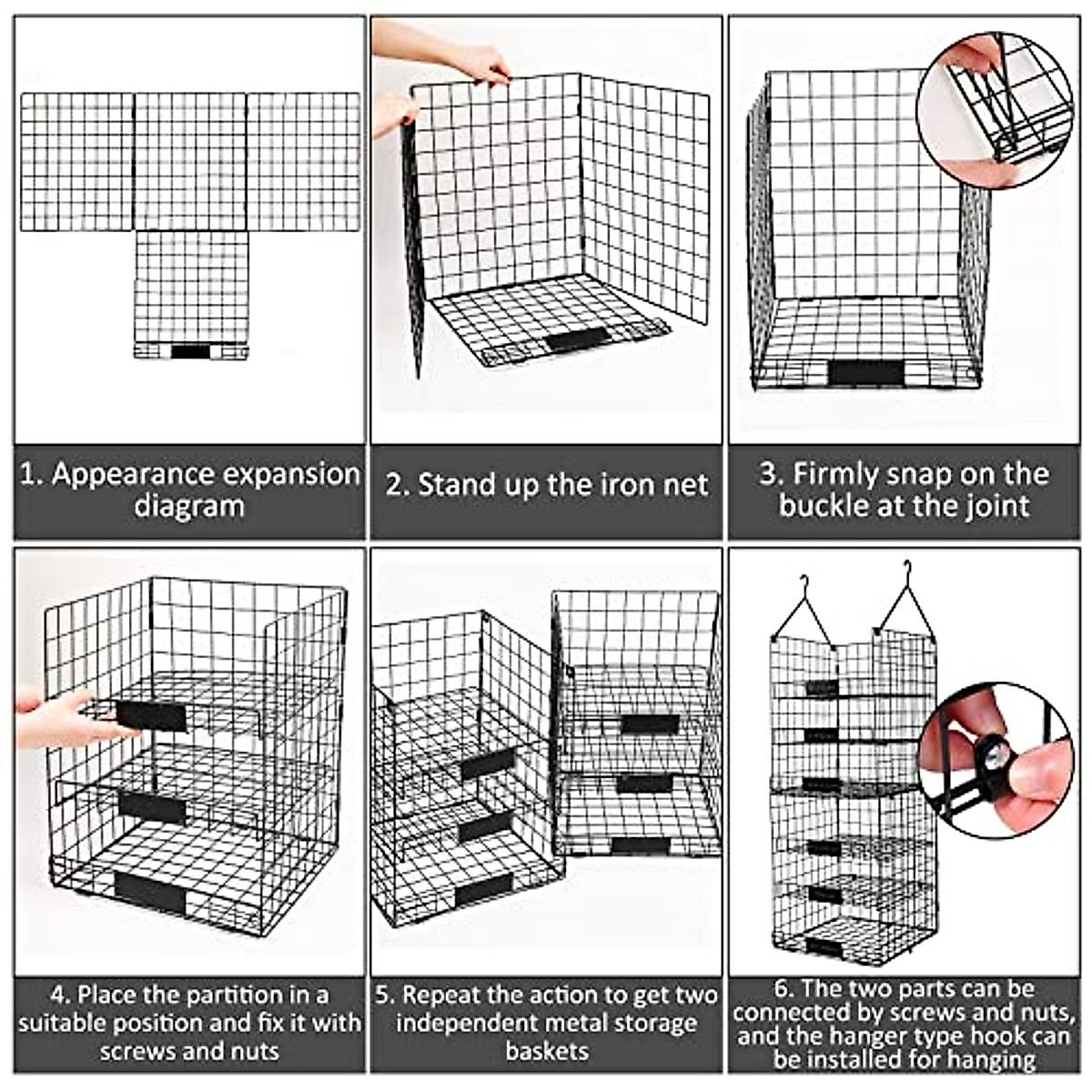 1. Appearance expansion diagram

2. Stand up the iron net

3. Firmly snap on the buckle at the joint

4. Place the partition in a suitable position and fix it with screws and nuts

5. Repeat the action to get two independent metal storage baskets

6. The two parts can be connected by screws and nuts, and the hanger type hook can be installed for hanging