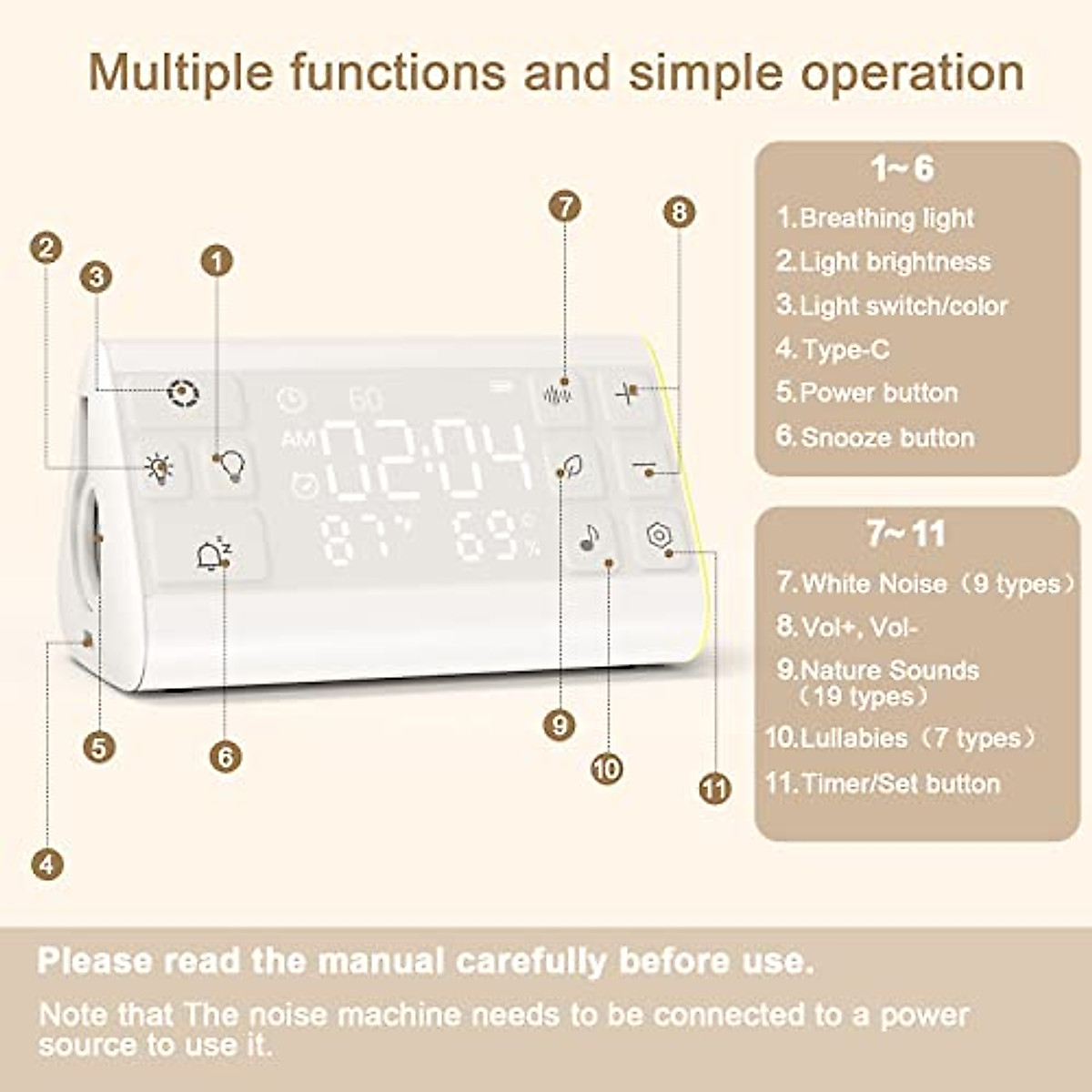 Multiple functions and simple operation

2
3
1
7
8

60
AM 02:04
87° 69%

5
6
9
10
11
4

1~6
1.Breathing light
2.Light brightness
3.Light switch/color
4.Type-C
5.Power button
6.Snooze button

7~11
7.White Noise（9 types）
8.Vol+, Vol-
9.Nature Sounds（19 types）
10.Lullabies（7 types）
11.Timer/Set button

Please read the manual carefully before use.

Note that The noise machine needs to be connected to a power source to use it.