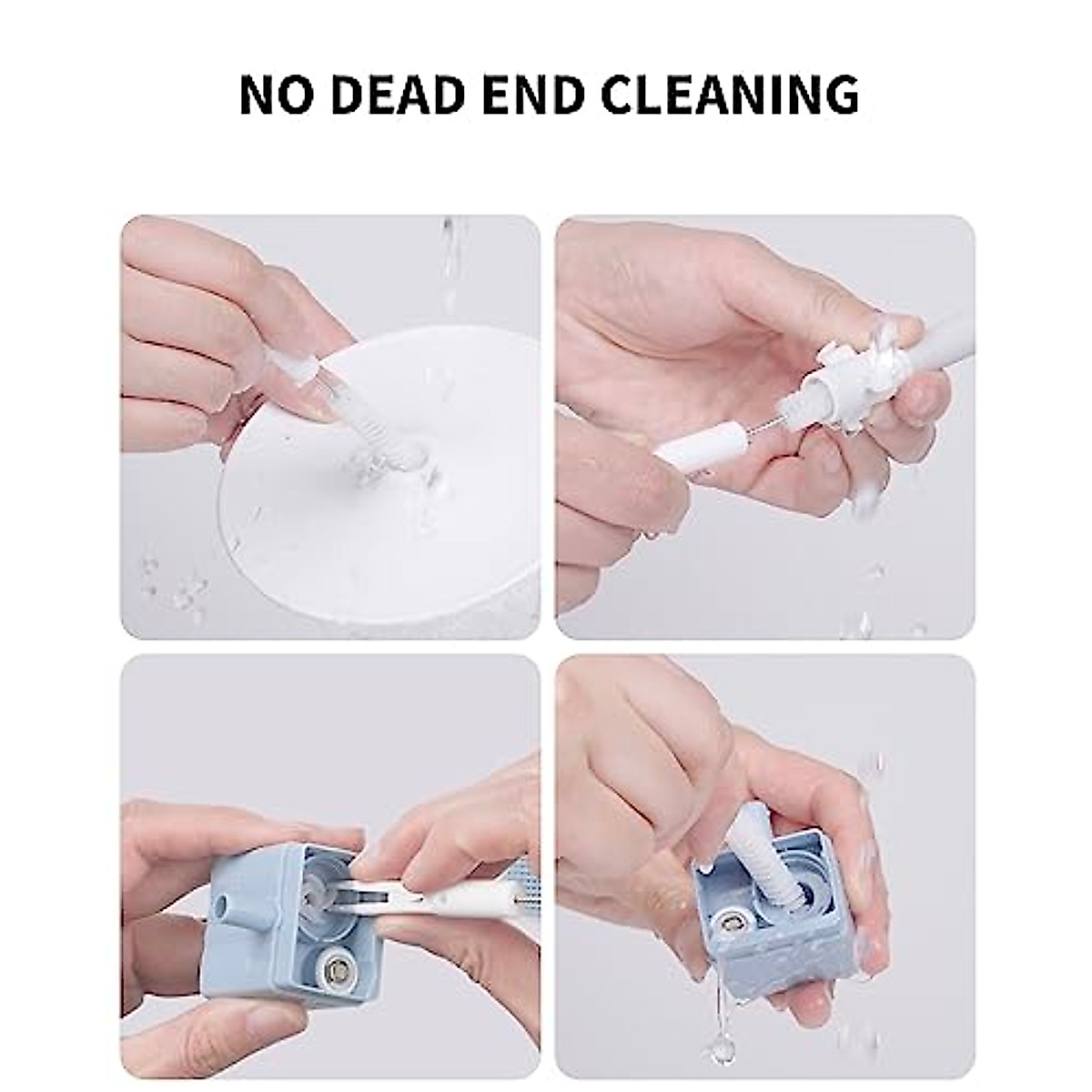 NO DEAD END CLEANING