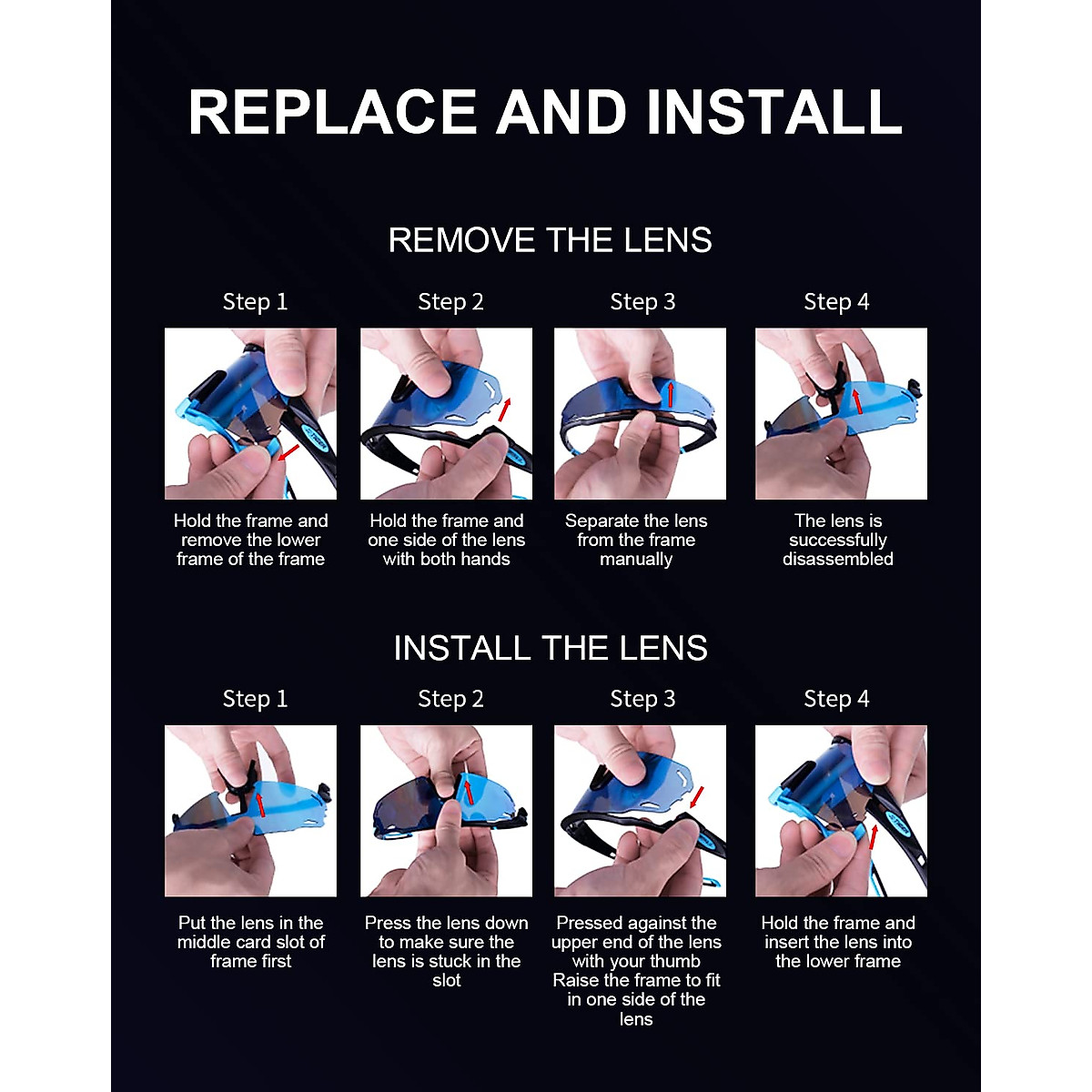 REPLACE AND INSTALL

REMOVE THE LENS

Step 1

Hold the frame and remove the lower frame of the frame

Step 2

Hold the frame and one side of the lens with both hands

Step 3

Separate the lens from the frame manually

Step 4

The lens is successfully disassembled

INSTALL THE LENS

Step 1

Put the lens in the middle card slot of frame first

Step 2

Press the lens down to make sure the lens is stuck in the slot

Step 3

Pressed against the upper end of the lens with your thumb Raise the frame to fit in one side of the lens

Step 4

Hold the frame and insert the lens into the lower frame