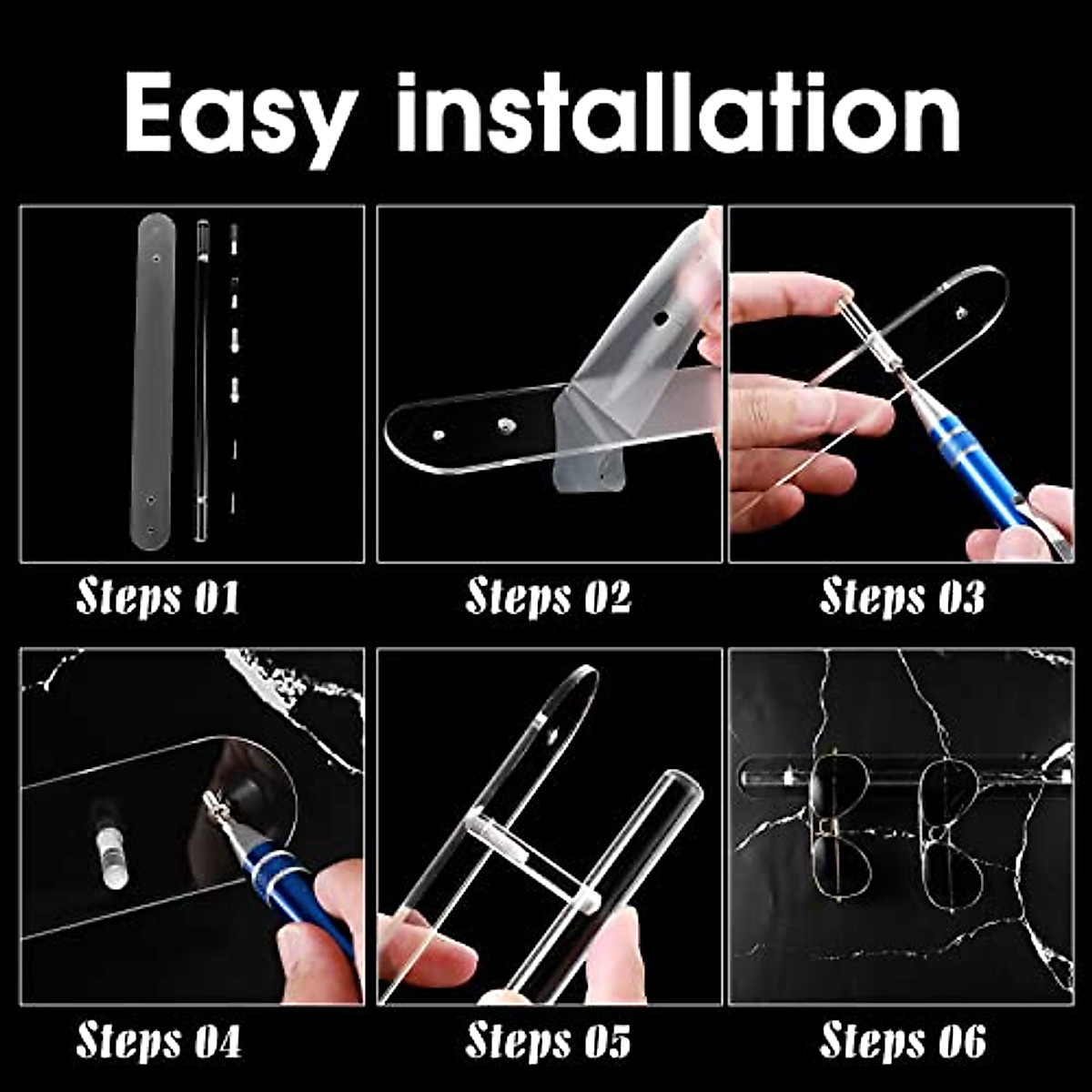 Easy installation

Steps 01

Steps 02

Steps 03

Steps 04

Steps 05

Steps 06