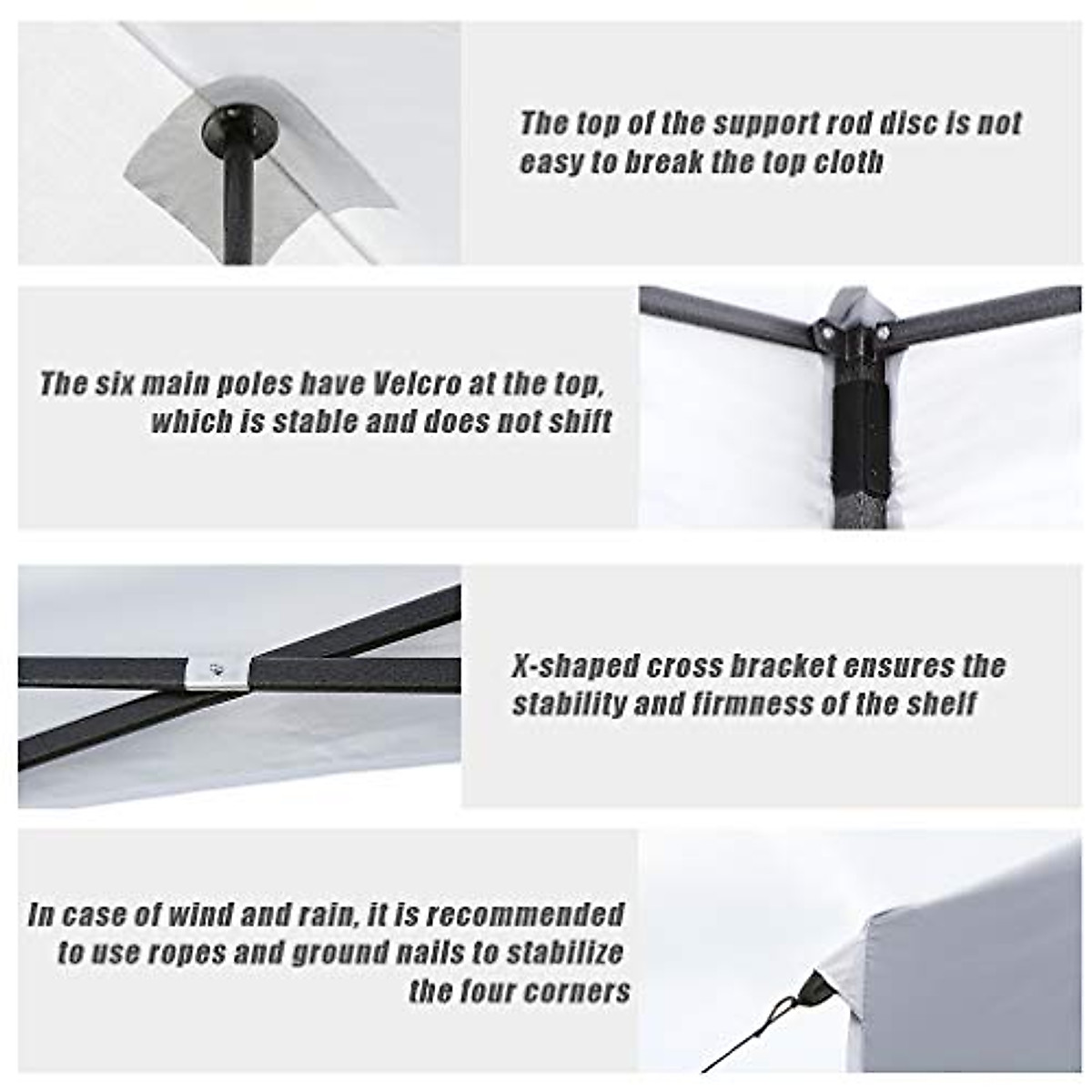 The top of the support rod disc is not easy to break the top cloth

The six main poles have Velcro at the top, which is stable and does not shift

X-shaped cross bracket ensures the stability and firmness of the shelf

In case of wind and rain, it is recommended to use ropes and ground nails to stabilize the four corners