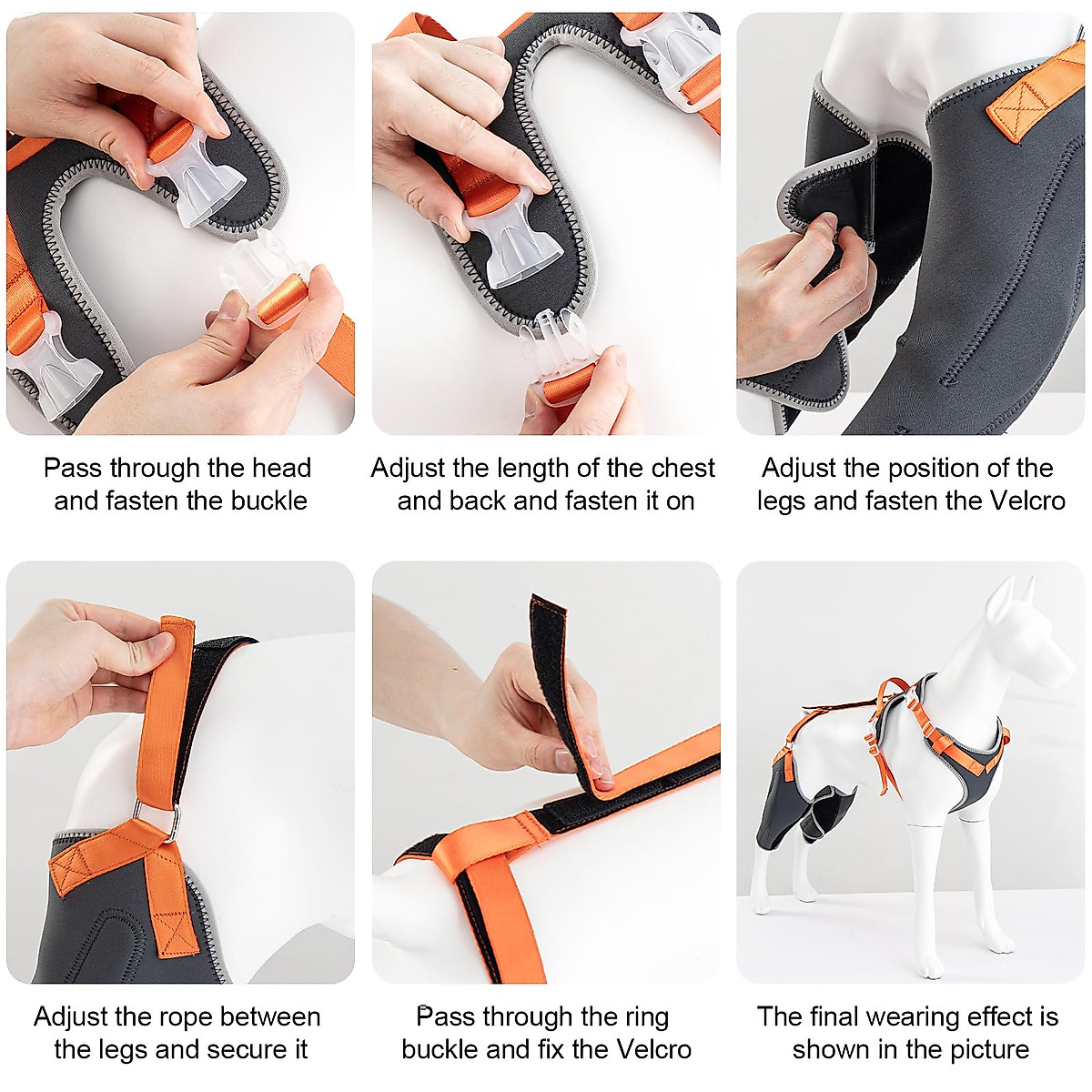 Pass through the head and fasten the buckle

Adjust the length of the chest and back and fasten it on

Adjust the position of the legs and fasten the Velcro

Adjust the rope between the legs and secure it

Pass through the ring buckle and fix the Velcro

The final wearing effect is shown in the picture