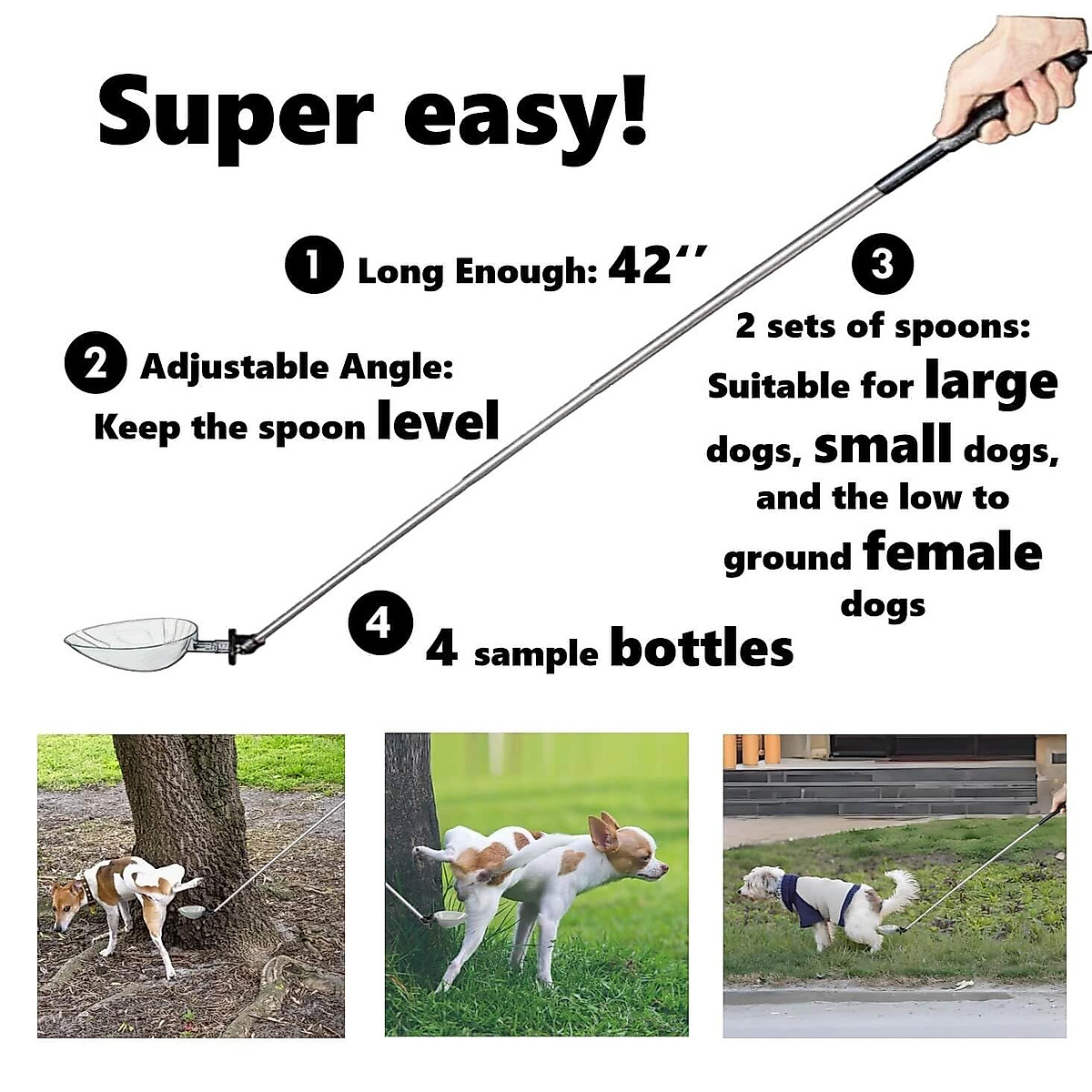 Super easy!

1 Long Enough: 42''

2 Adjustable Angle: Keep the spoon level

3 2 sets of spoons: Suitable for large dogs, small dogs, and the low to ground female dogs

4 4 sample bottles