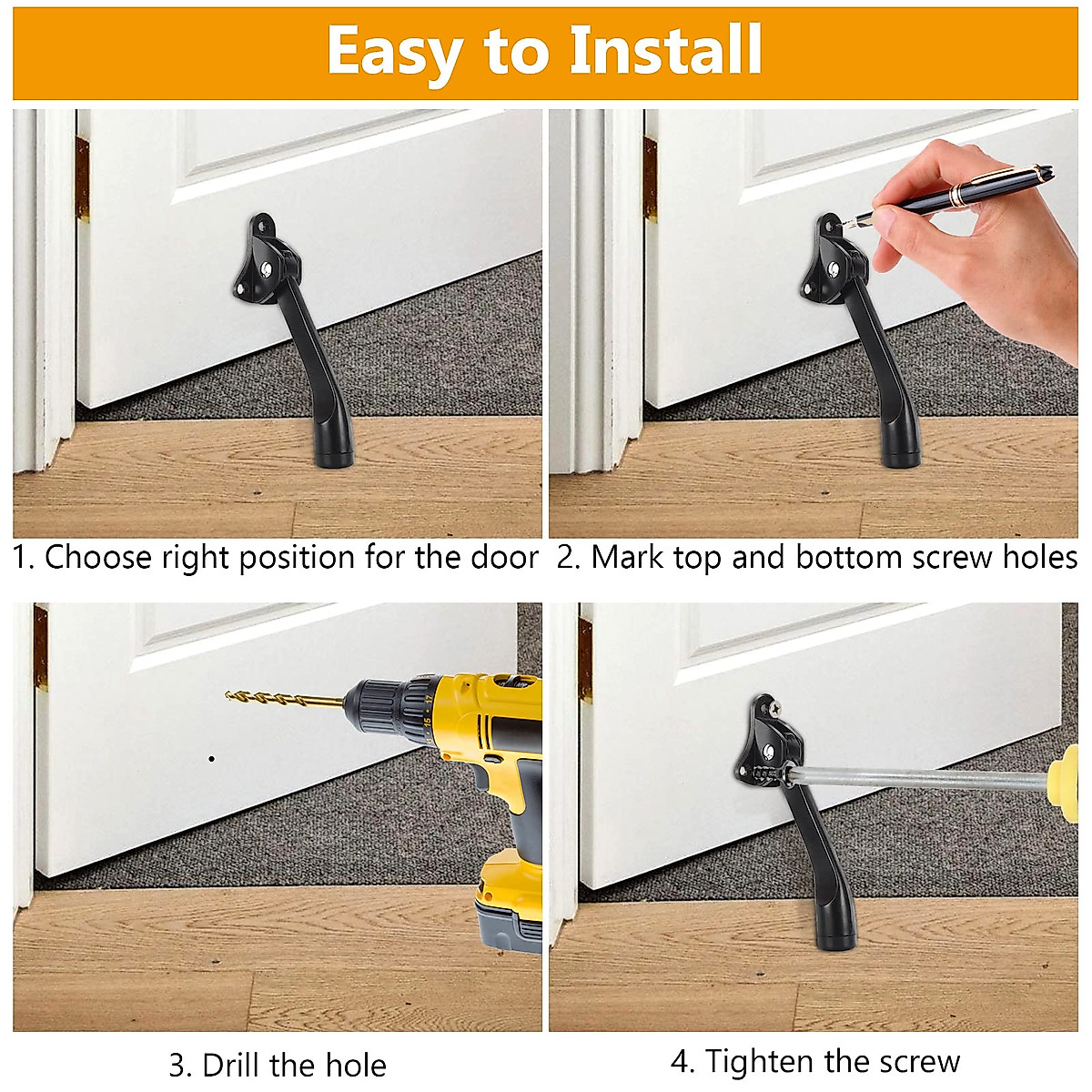 Easy to Install

1. Choose right position for the door

2. Mark top and bottom screw holes

3. Drill the hole

4. Tighten the screw