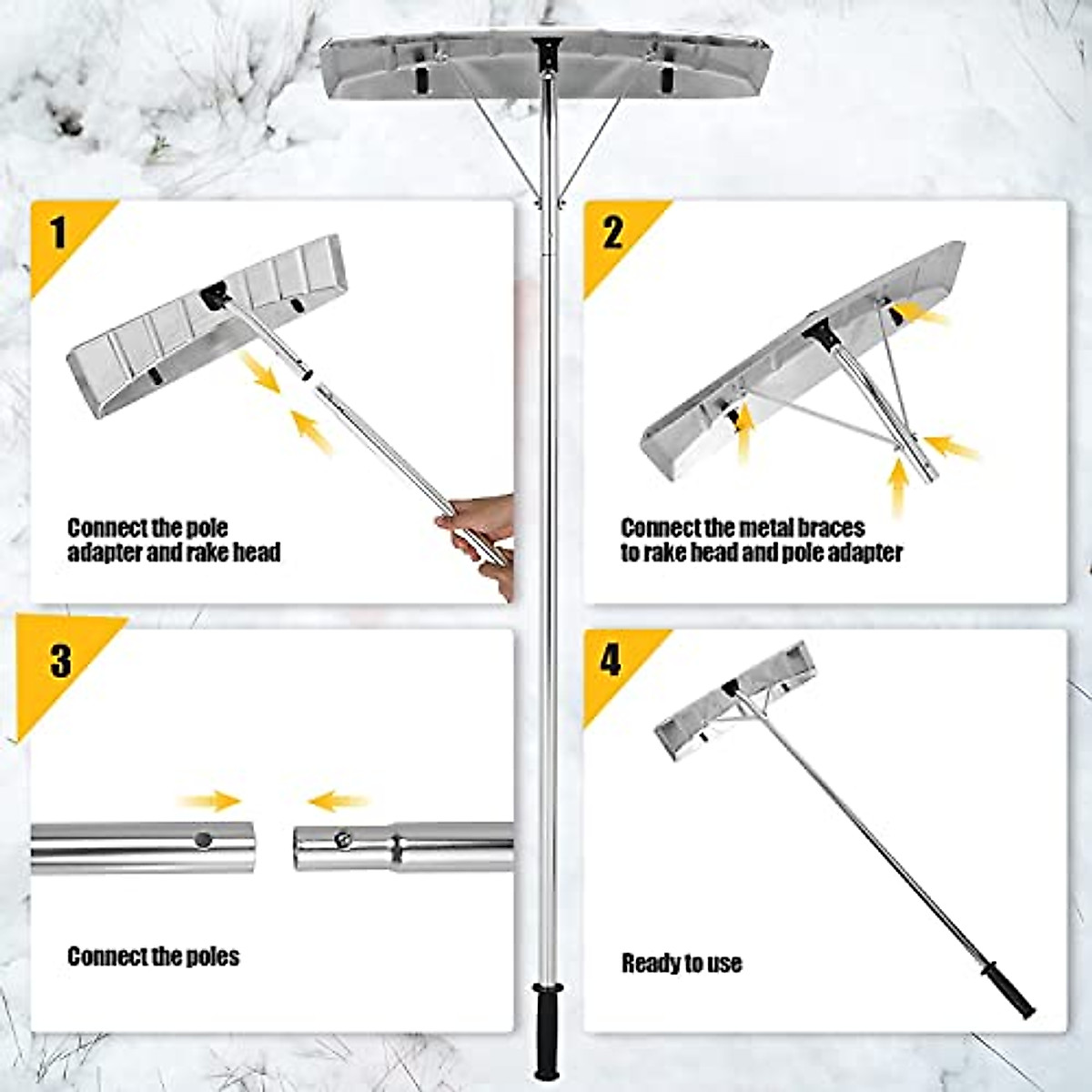 1

Connect the pole adapter and rake head

2

Connect the metal braces to rake head and pole adapter

3

Connect the poles

4

Ready to use