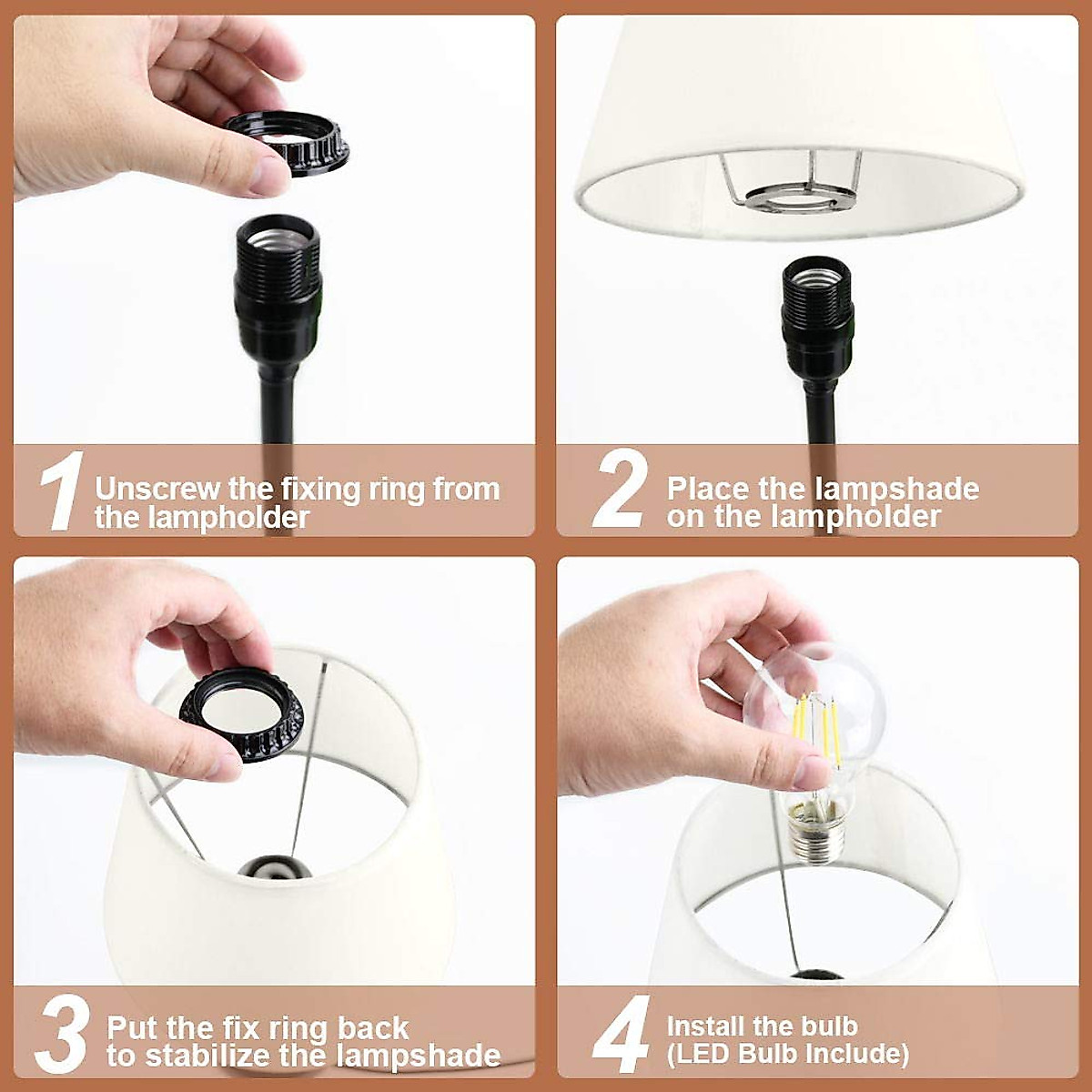 1 Unscrew the fixing ring from the lampholder

2 Place the lampshade on the lampholder

3 Put the fix ring back to stabilize the lampshade

4 Install the bulb (LED Bulb Include)