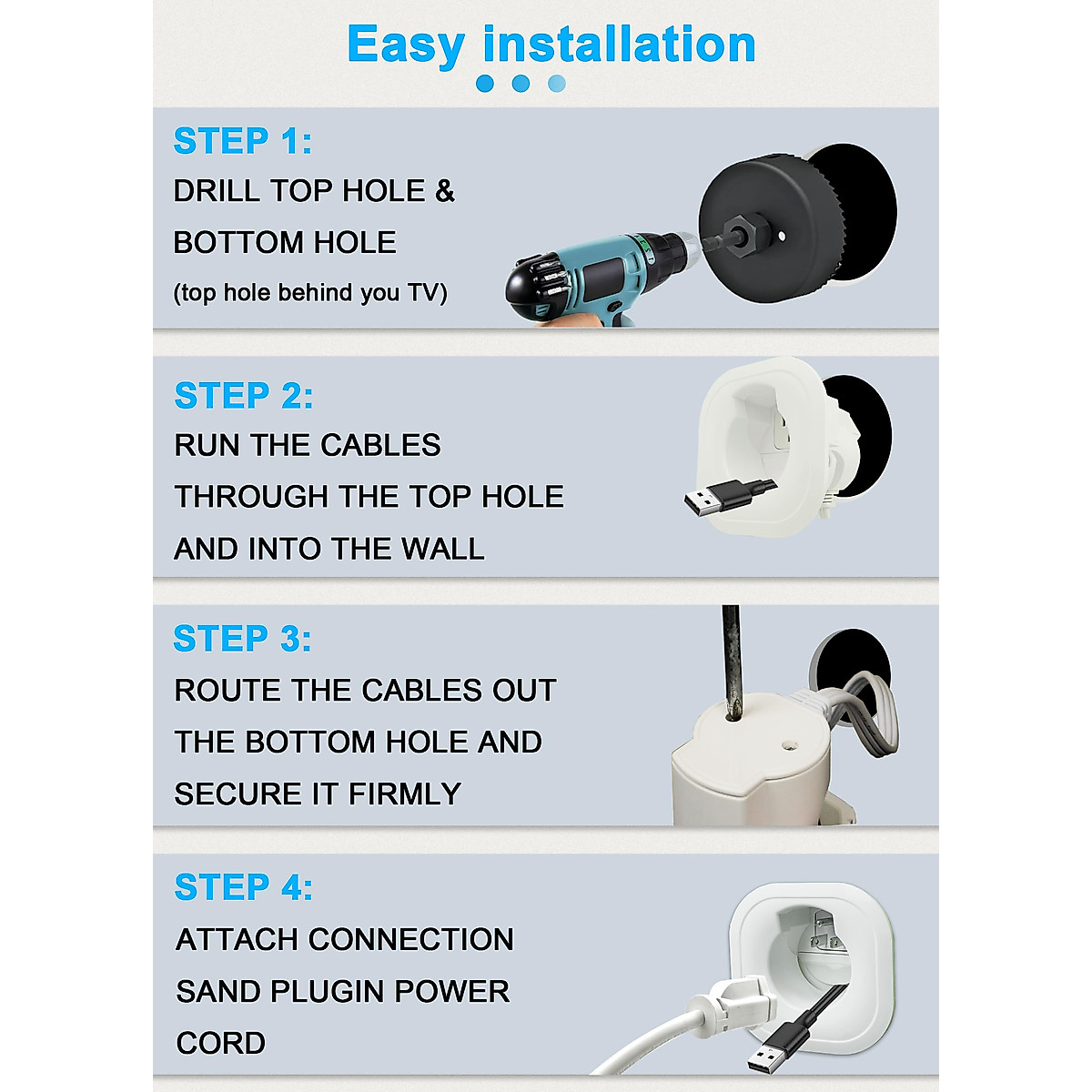 Easy installation

STEP 1:
DRILL TOP HOLE & BOTTOM HOLE
(top hole behind you TV)

STEP 2:
RUN THE CABLES THROUGH THE TOP HOLE AND INTO THE WALL

STEP 3:
ROUTE THE CABLES OUT THE BOTTOM HOLE AND SECURE IT FIRMLY

STEP 4:
ATTACH CONNECTION SAND PLUGIN POWER CORD