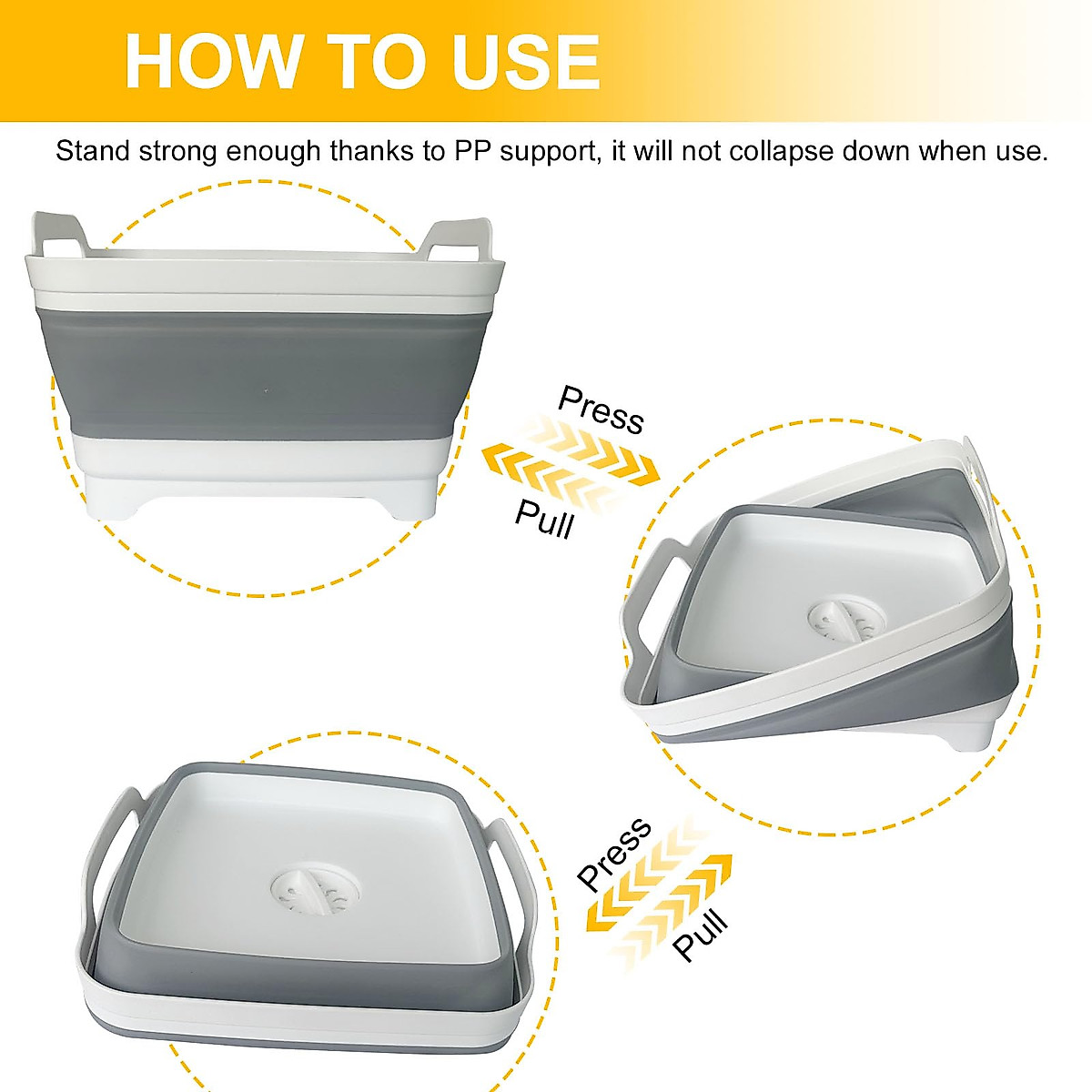 HOW TO USE

Stand strong enough thanks to PP support, it will not collapse down when use.

Press

Pull

Press

Pull