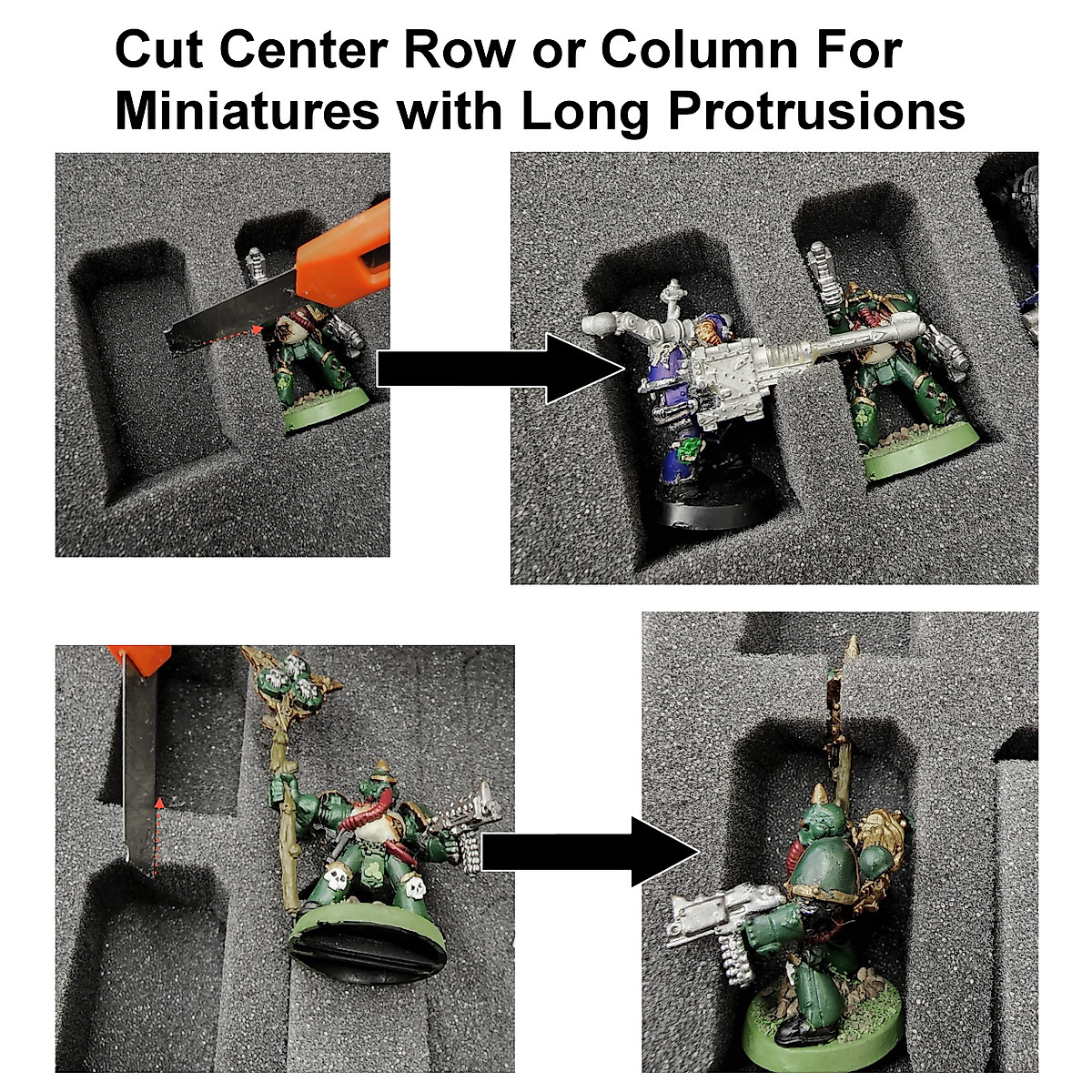 Cut Center Row or Column For Miniatures with Long Protrusions