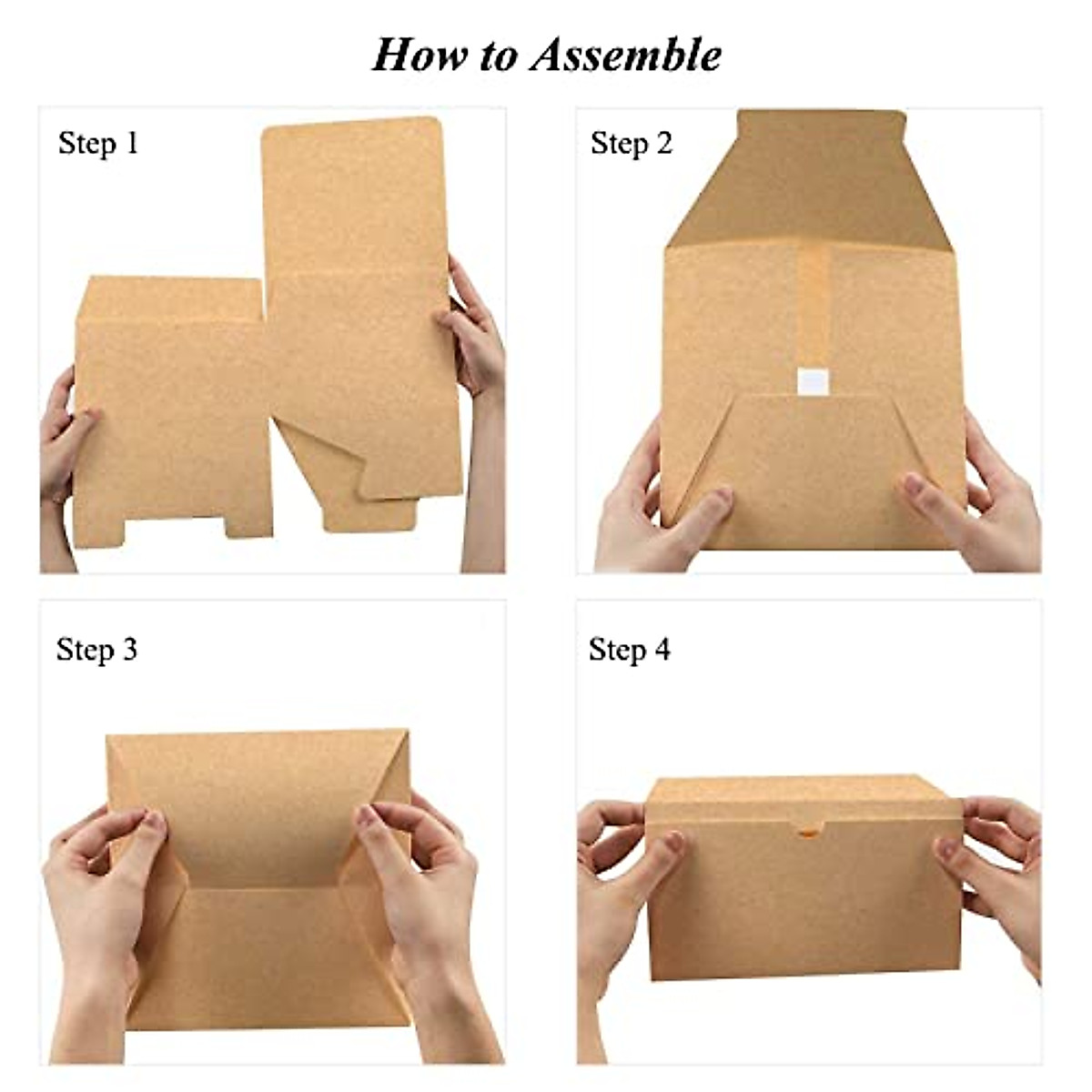 How to Assemble

Step 1

Step 2

Step 3

Step 4