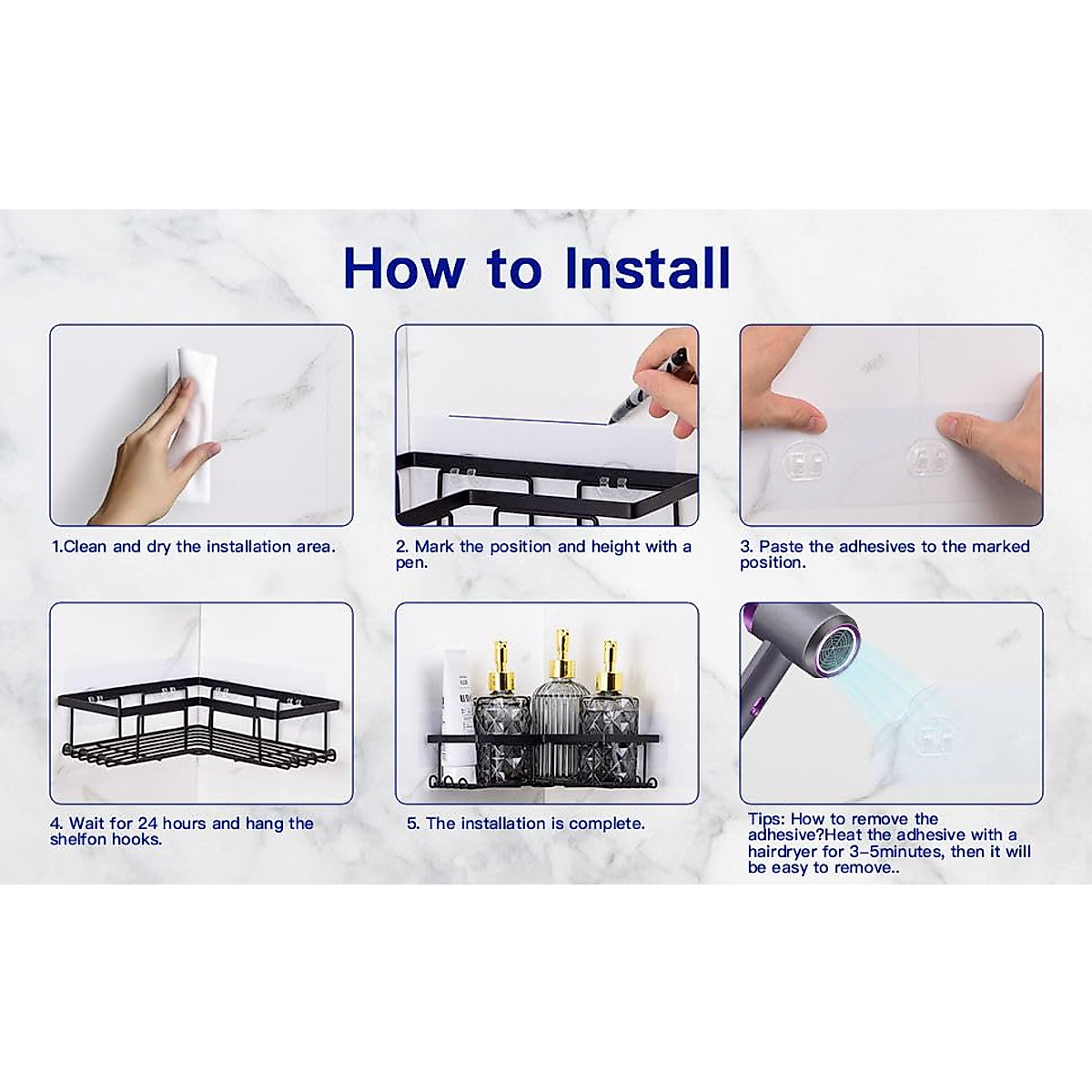 How to Install

1.Clean and dry the installation area.

2. Mark the position and height with a pen.

3. Paste the adhesives to the marked position.

4. Wait for 24 hours and hang the shelfon hooks.

5. The installation is complete.

Tips: How to remove the adhesive?Heat the adhesive with a hairdryer for 3-5minutes, then it will be easy to remove..