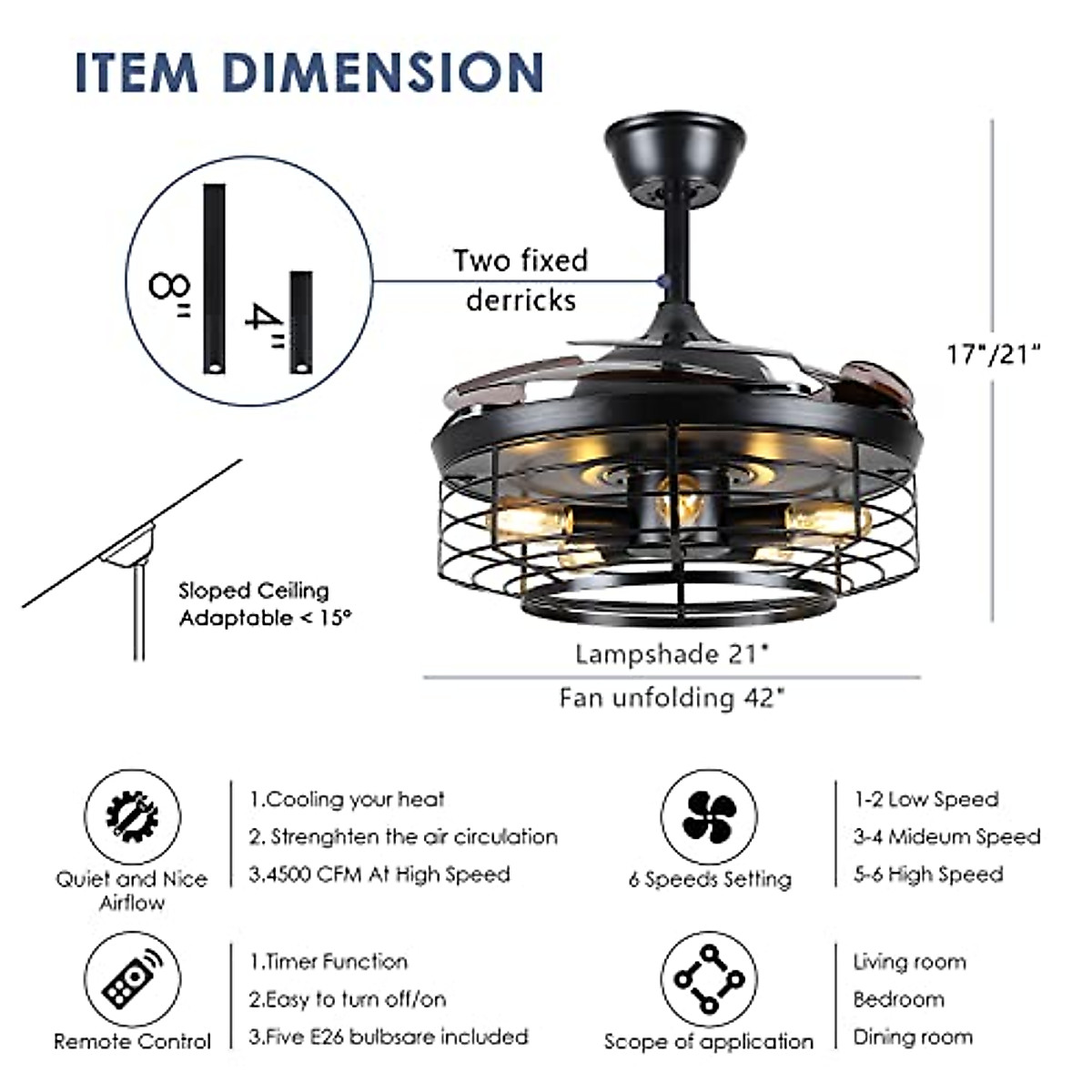 ITEM DIMENSION

8"

4"

Two fixed derricks

17"/21"

Sloped Ceiling Adaptable < 15°

Lampshade 21"

Fan unfolding 42"

Quiet and Nice Airflow

1.Cooling your heat
2. Strenghten the air circulation
3.4500 CFM At High Speed

6 Speeds Setting

1-2 Low Speed
3-4 Mideum Speed
5-6 High Speed

Remote Control

1.Timer Function
2.Easy to turn off/on
3.Five E26 bulbsare included

Scope of application

Living room
Bedroom
Dining room