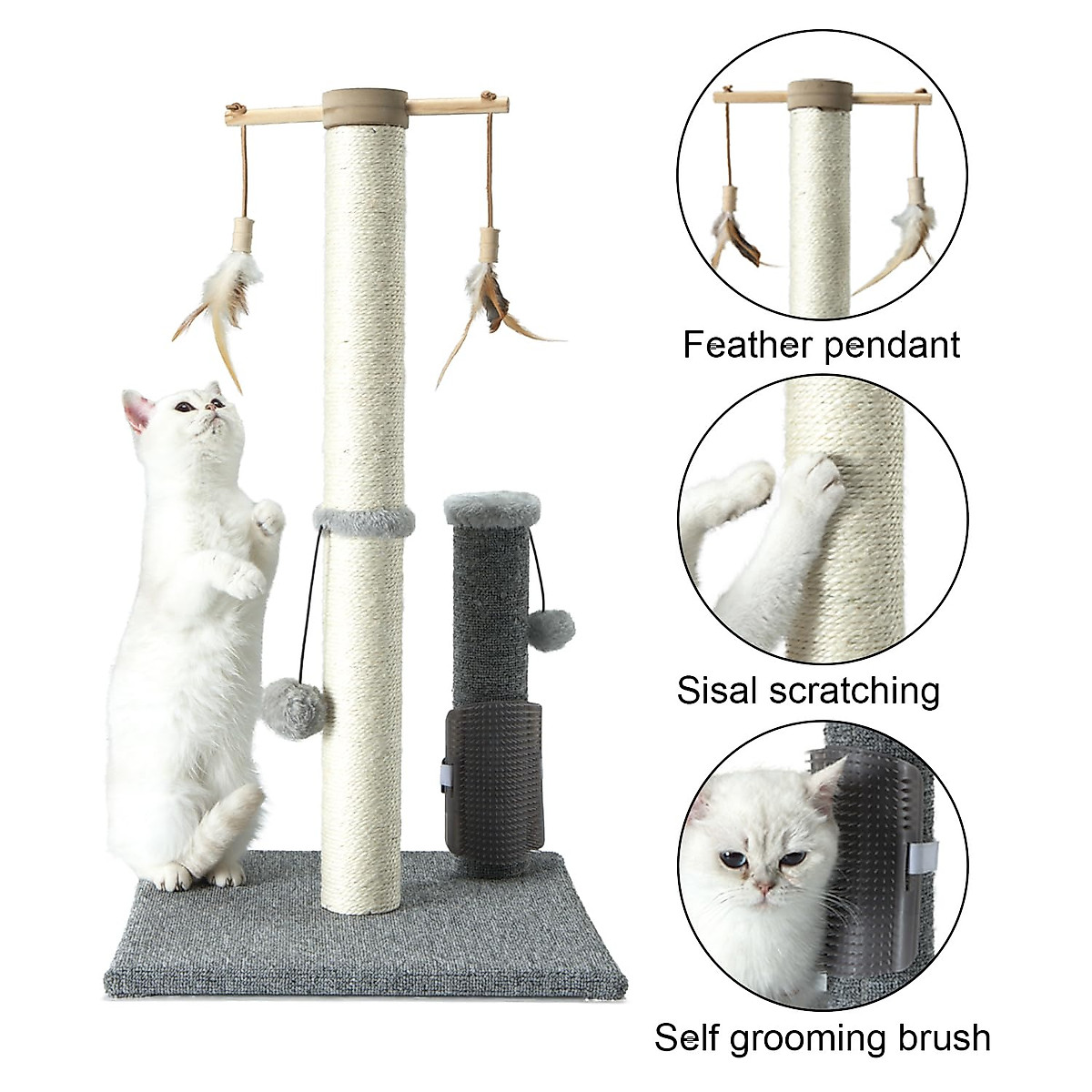 Feather pendant

Sisal scratching

Self grooming brush