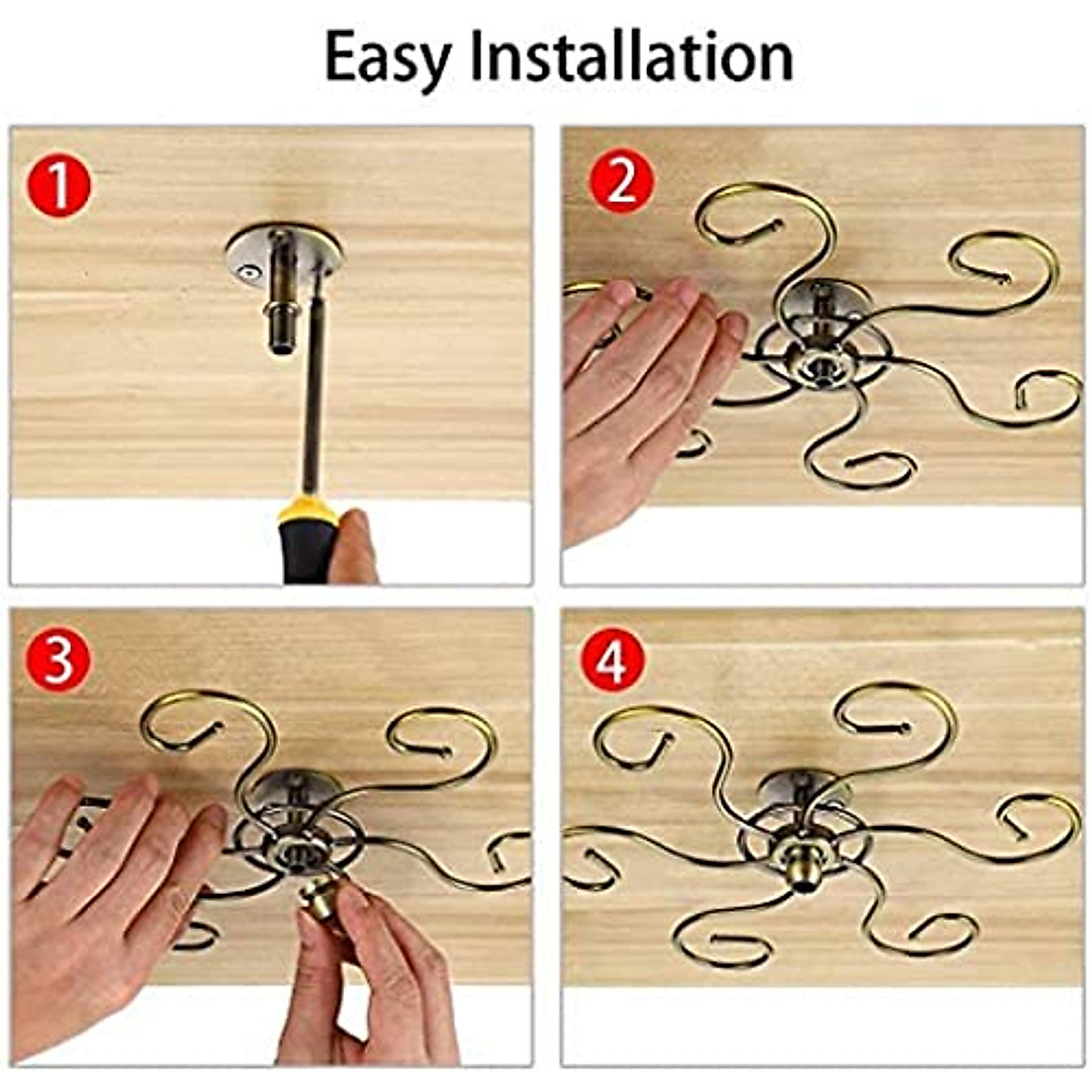 Easy Installation

1

2

3

4