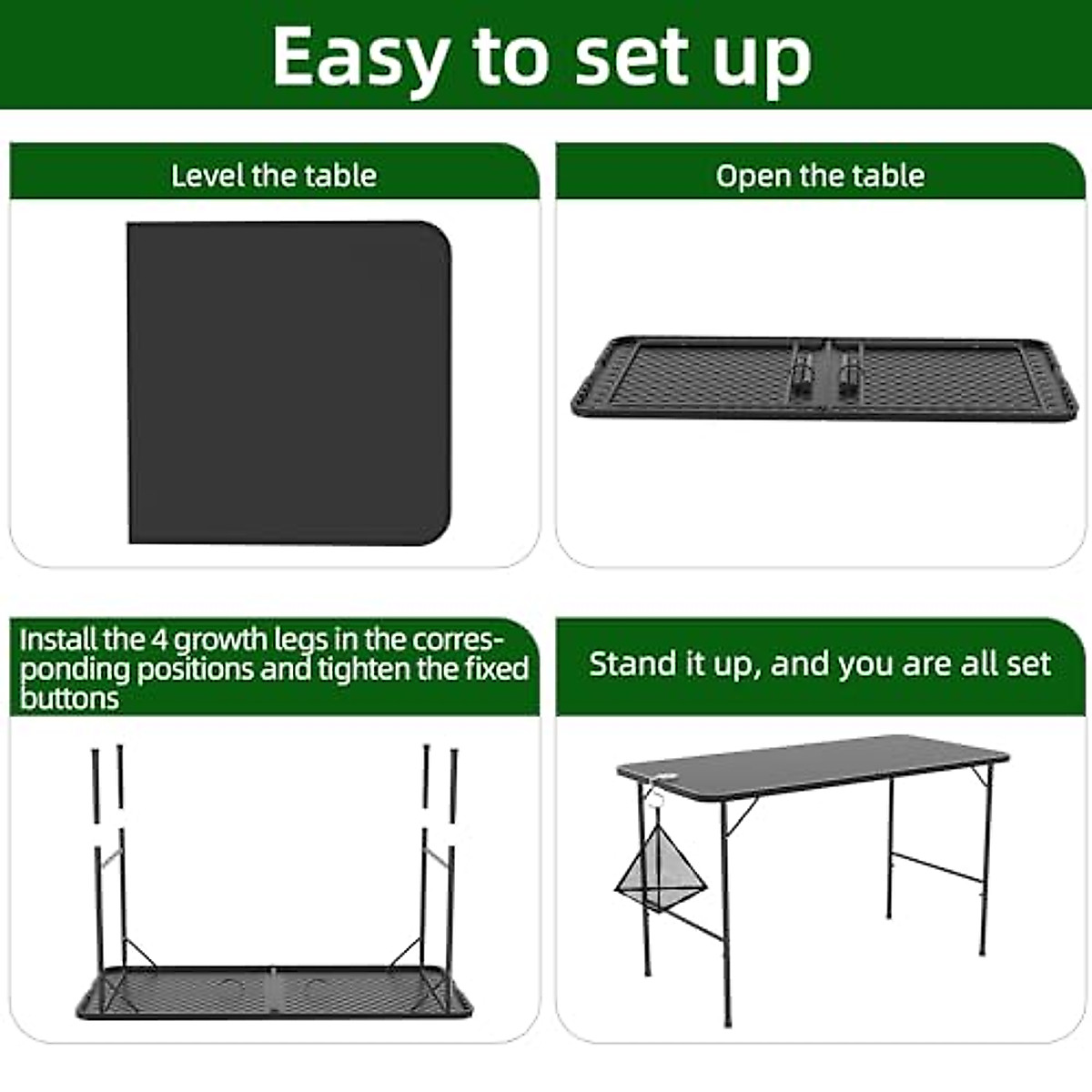 Easy to set up

Level the table

Open the table

Install the 4 growth legs in the corresponding positions and tighten the fixed buttons

Stand it up, and you are all set